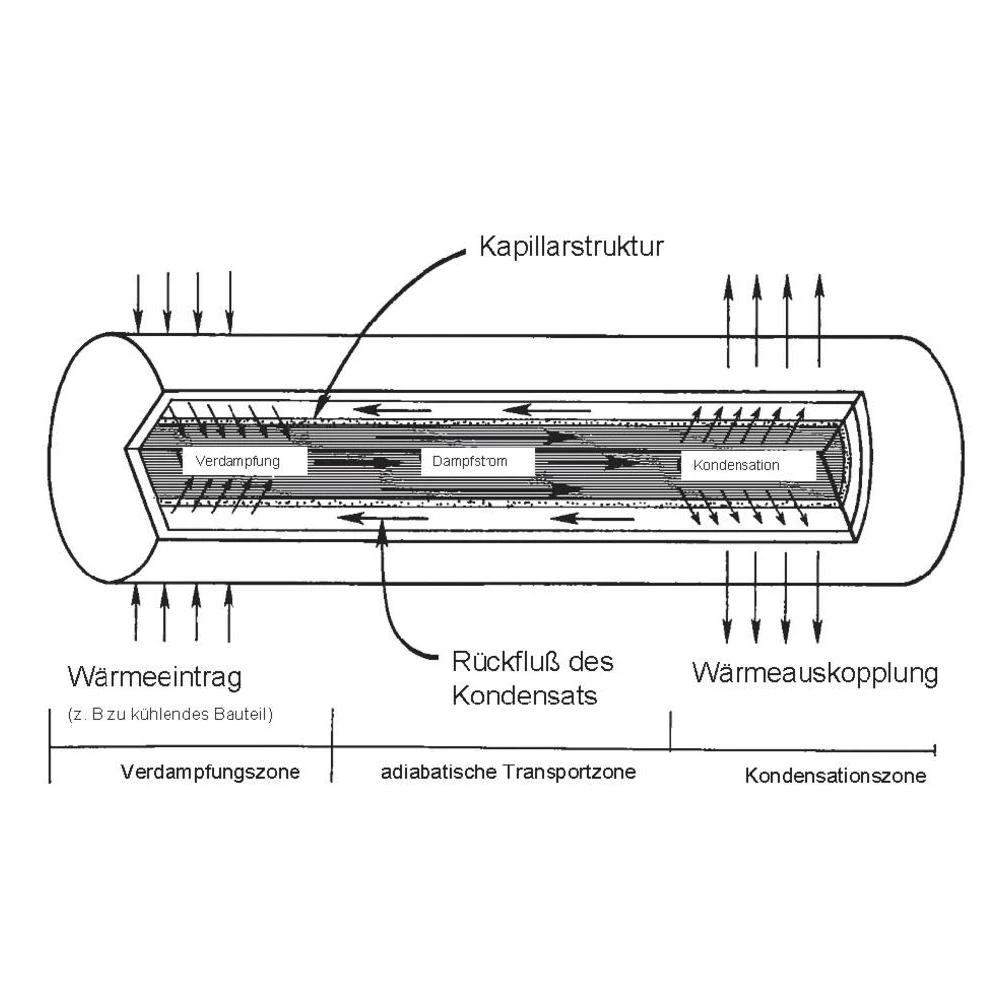 Kapillarstruktur

Verdampfung

Dampfstrom

Kondensation

Wärmeeintrag

(z. B zu kühlendes Bauteil)

Rückfluß des Kondensats

Wärmeauskopplung

Verdampfungszone

adiabatische Transportzone

Kondensationszone