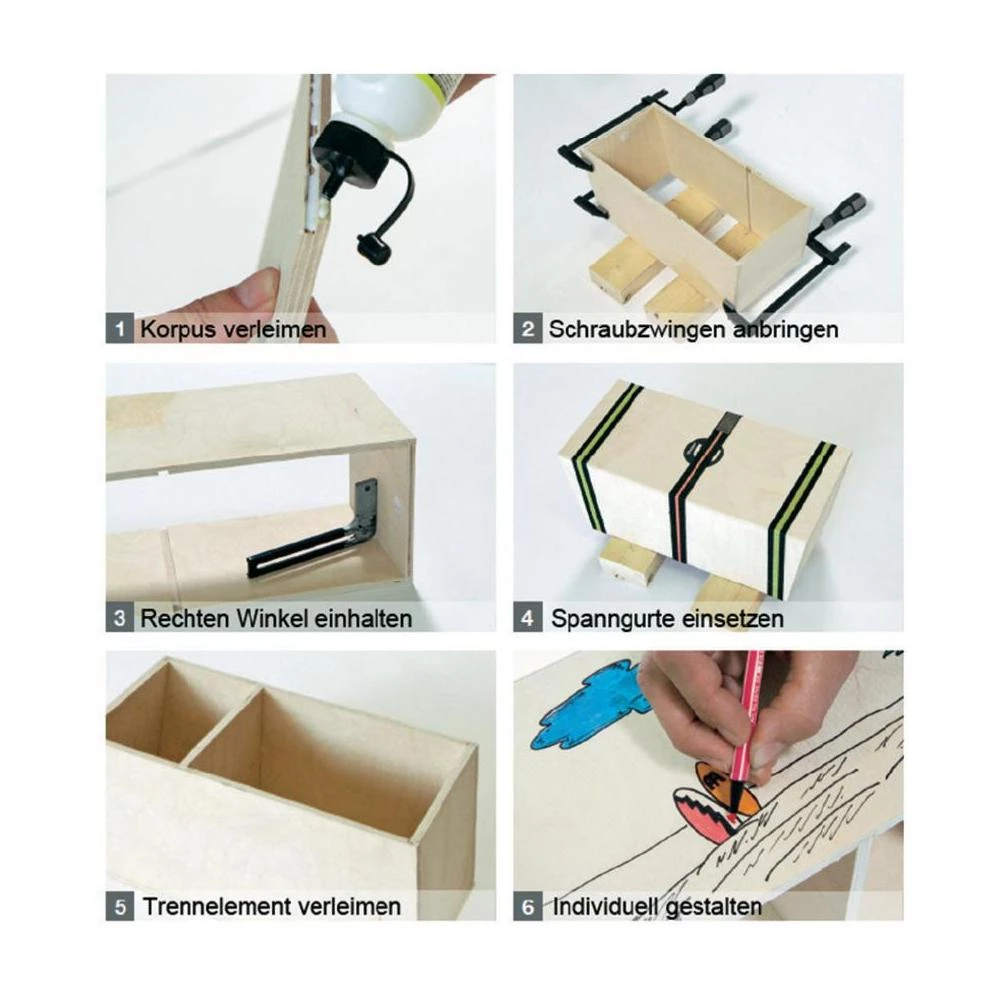 1 Korpus verleimen

2 Schraubzwingen anbringen

3 Rechten Winkel einhalten

4 Spanngurte einsetzen

5 Trennelement verleimen

6 Individuell gestalten