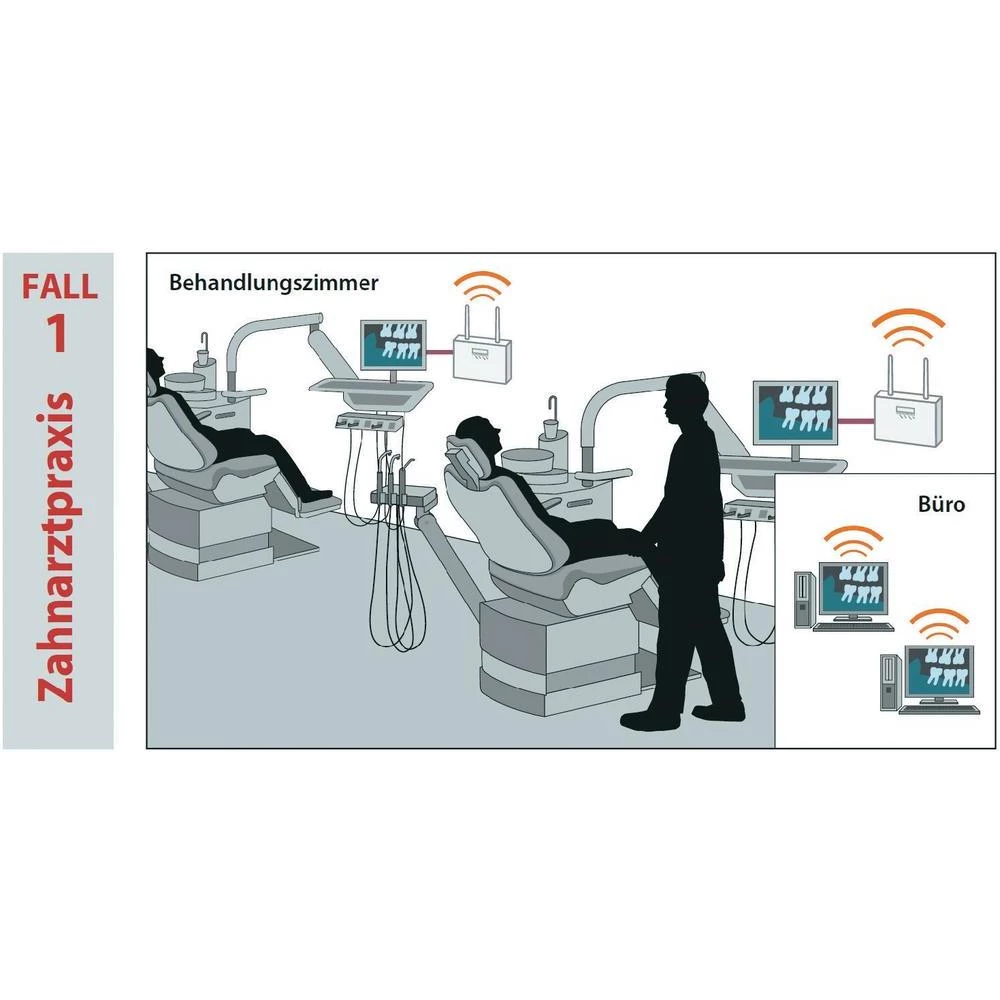 FALL
1
Zahnarztpraxis

Behandlungszimmer

Büro