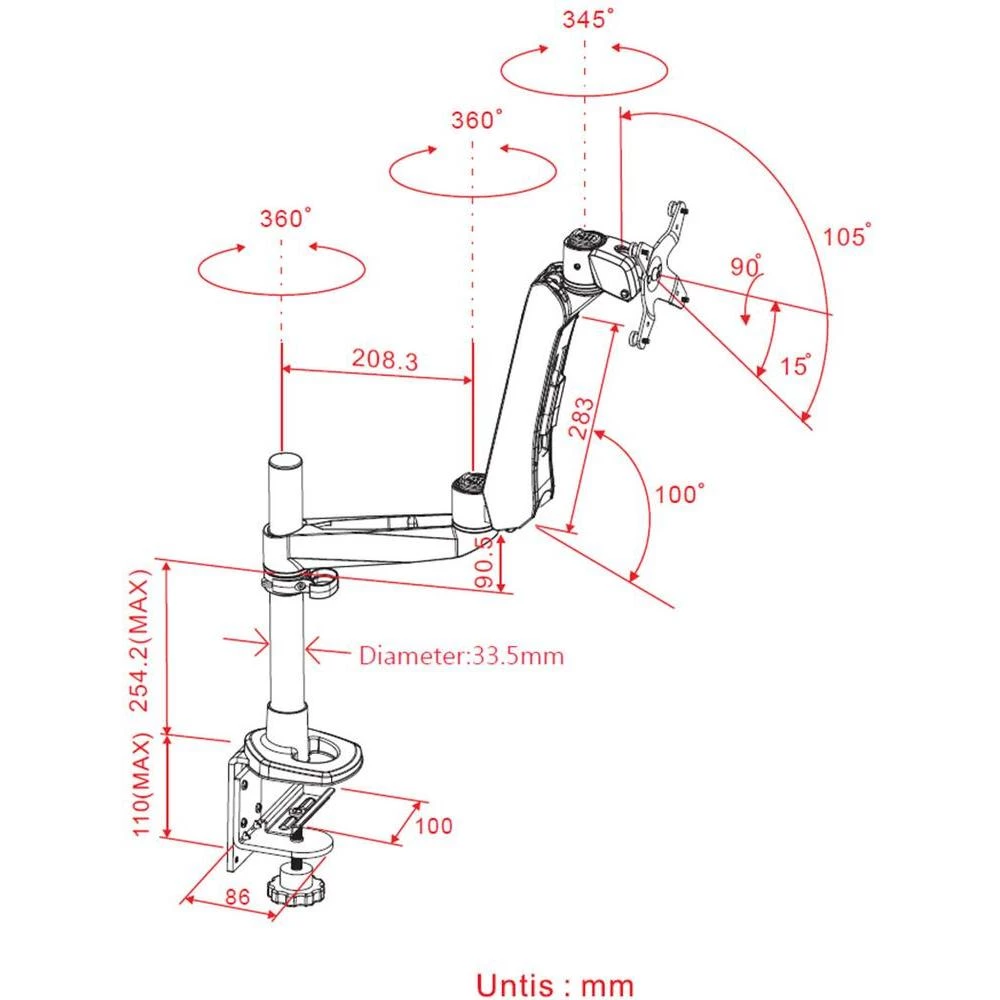 345°

360°

360°

105°

90°

15°

208.3

283

100°

90.5

254.2(MAX)

Diameter:33.5mm

110(MAX)

100

86

Untis : mm