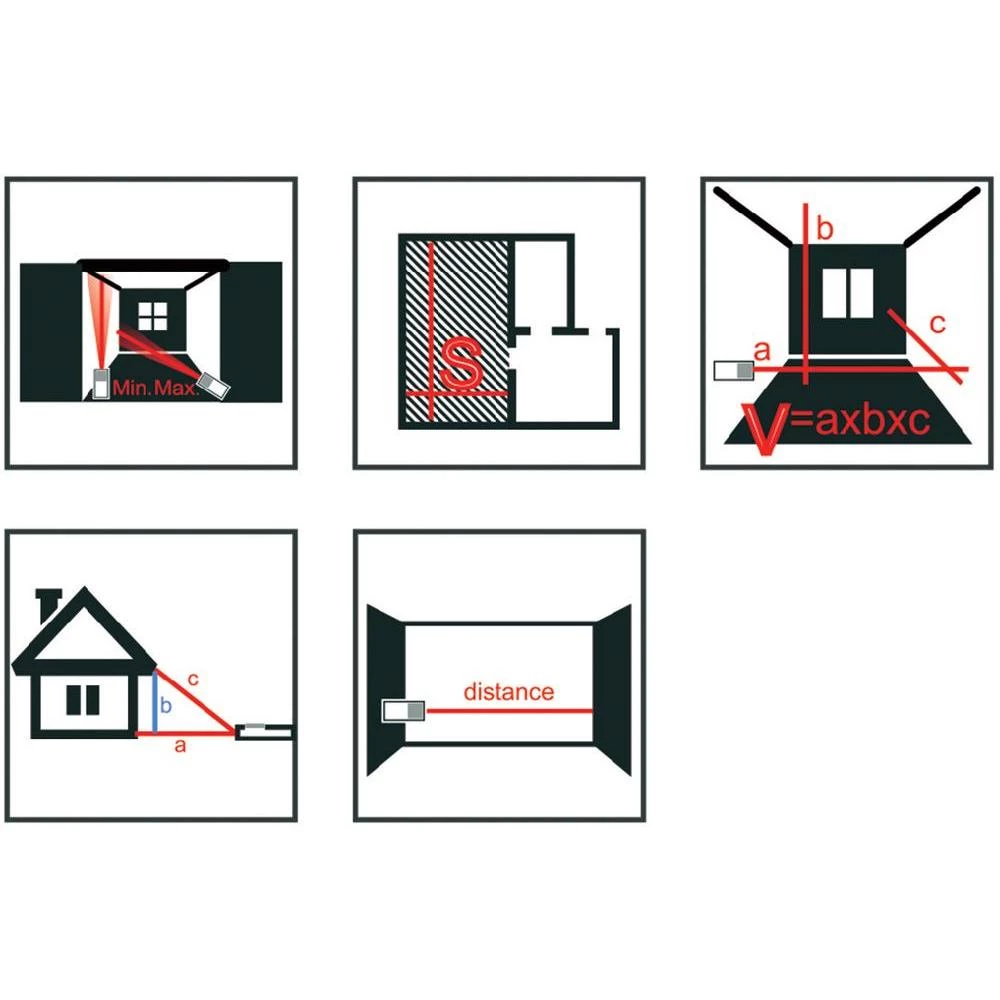 Min. Max.

S

b
c
a
V=axbxc

c
b
a

distance