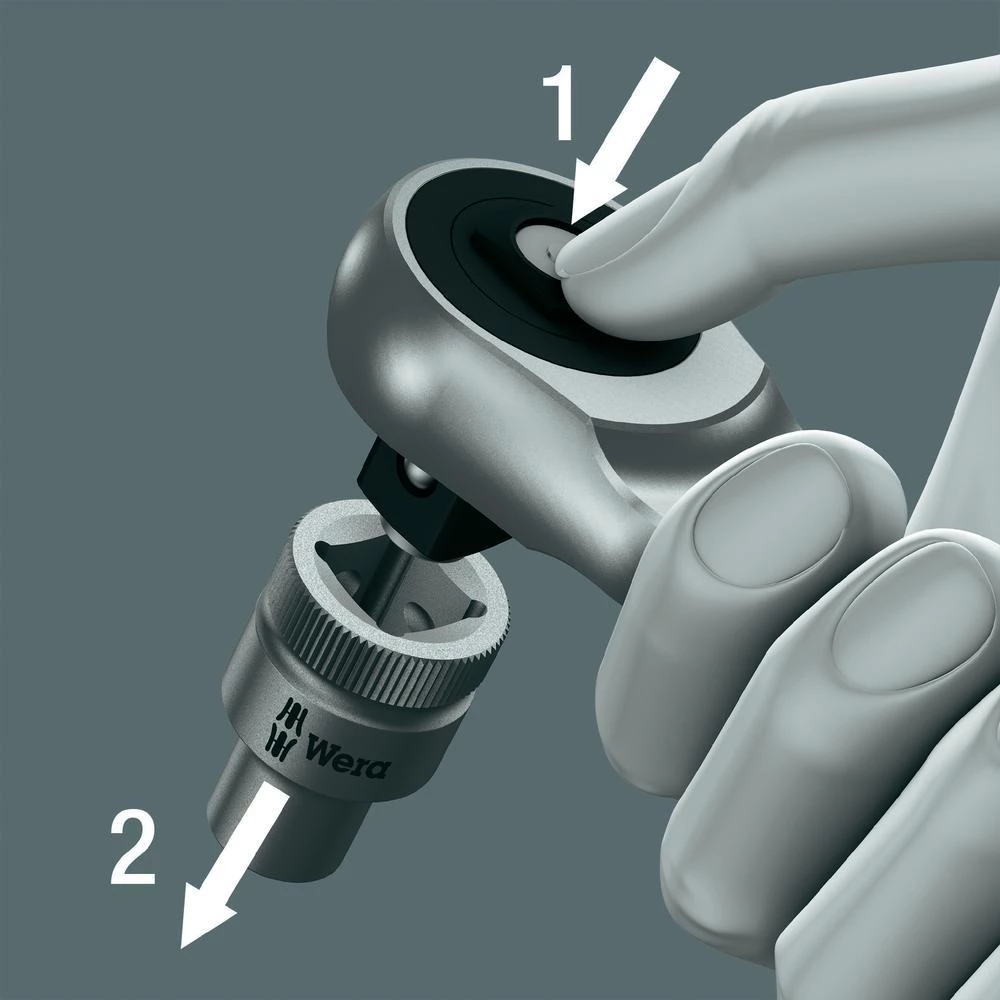 1

Wera

2