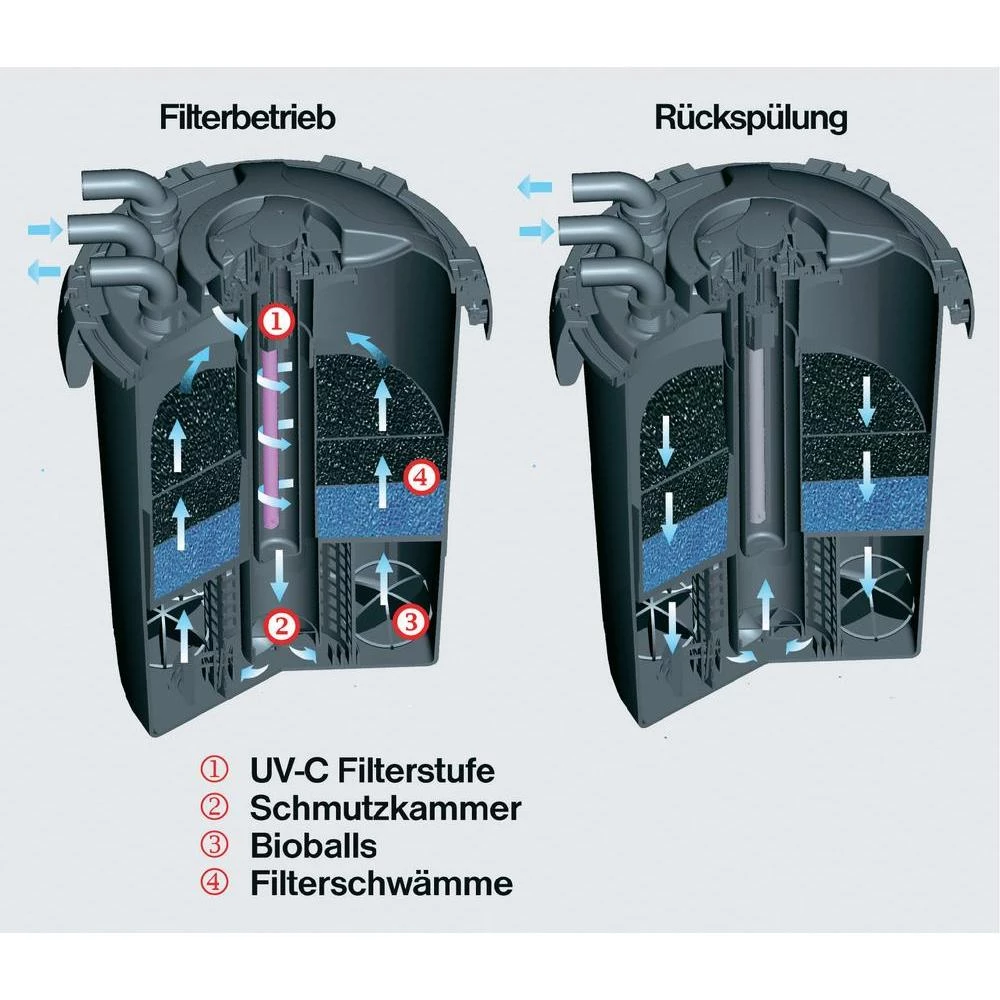 Filterbetrieb

Rückspülung

1

4

2

3

① UV-C Filterstufe
② Schmutzkammer
③ Bioballs
④ Filterschwämme