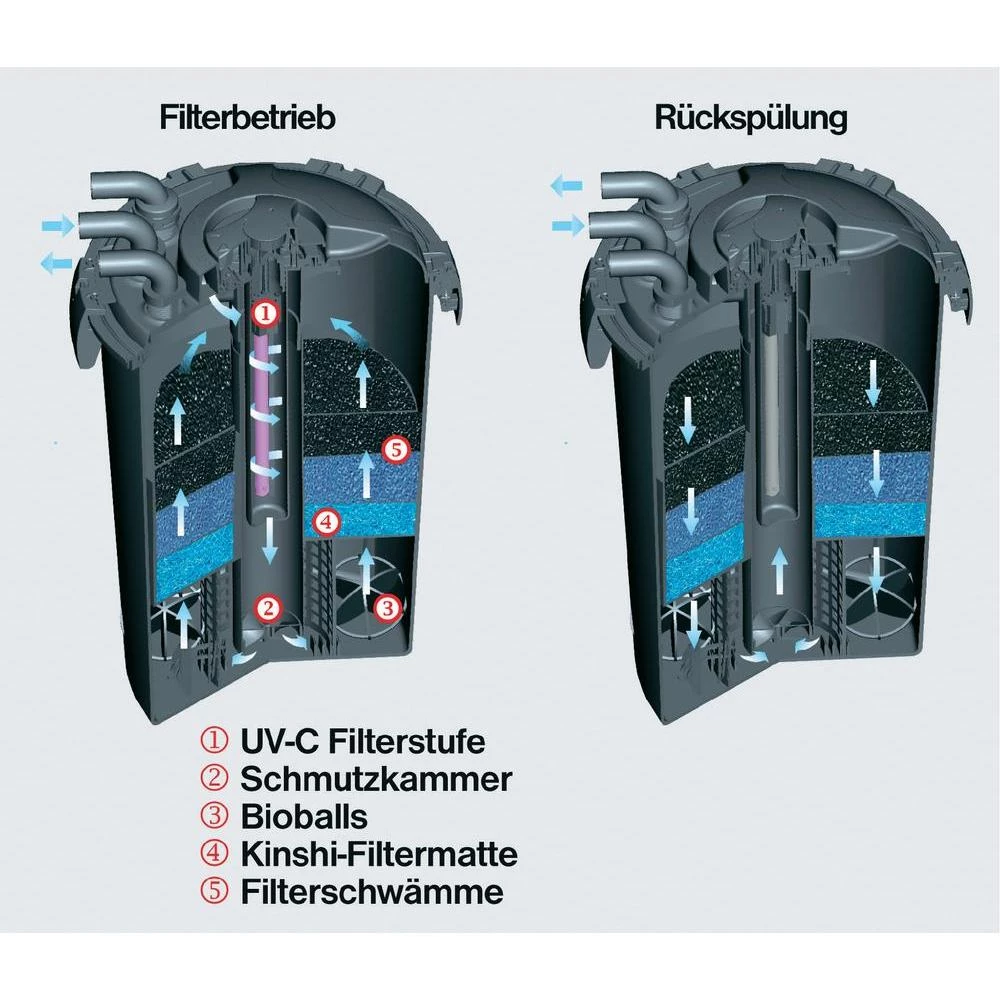 Filterbetrieb

Rückspülung

1

5

4

2

3

① UV-C Filterstufe
② Schmutzkammer
③ Bioballs
④ Kinshi-Filtermatte
⑤ Filterschwämme