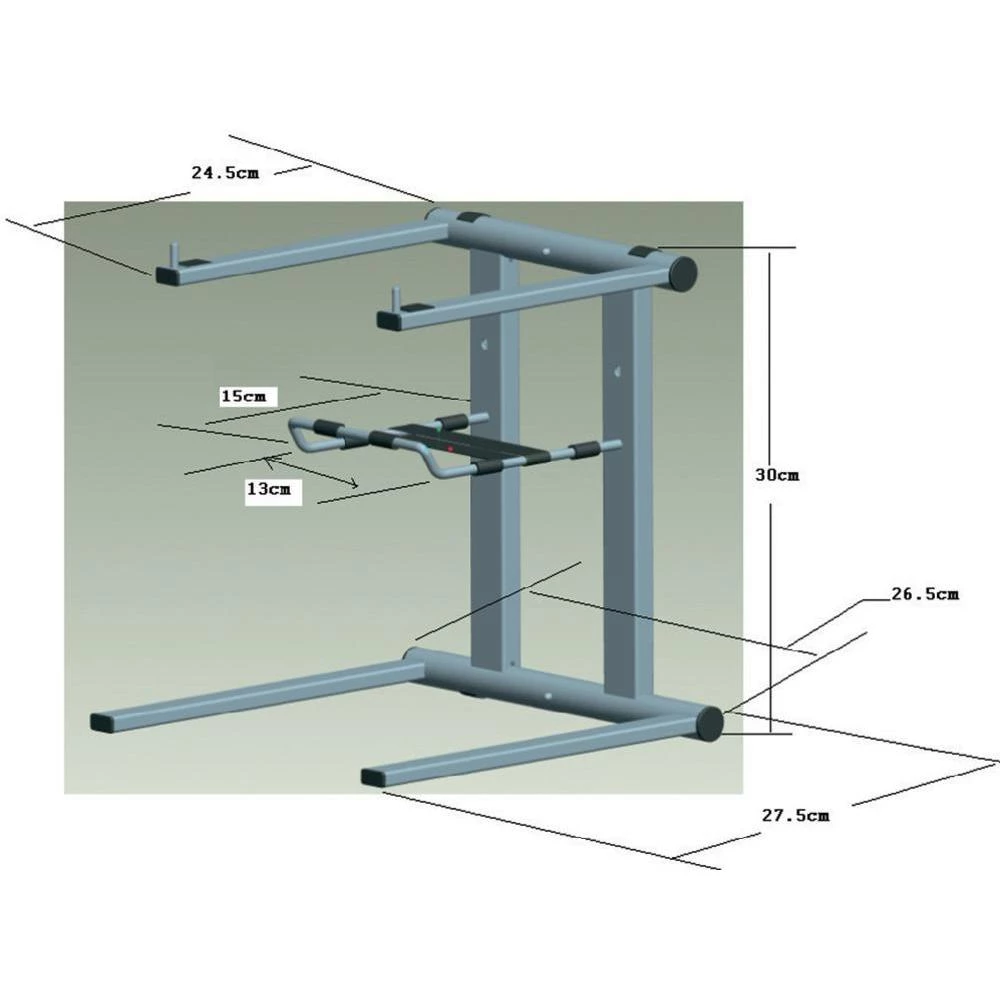 24.5cm

15cm

13cm

30cm

26.5cm

27.5cm