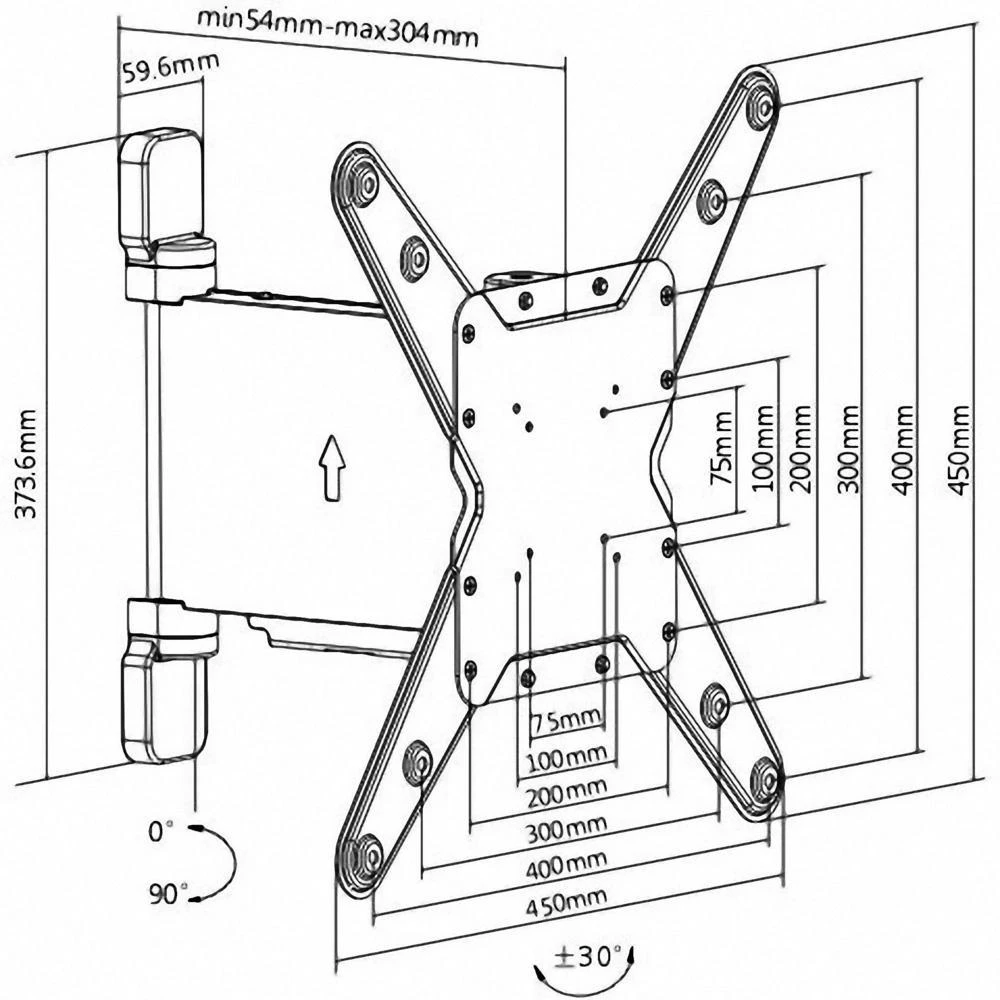 min54mm-max304mm
59.6mm
373.6mm
75mm
100mm
200mm
300mm
400mm
450mm
75mm
100mm
200mm
300mm
400mm
450mm
0°
90°
±30°