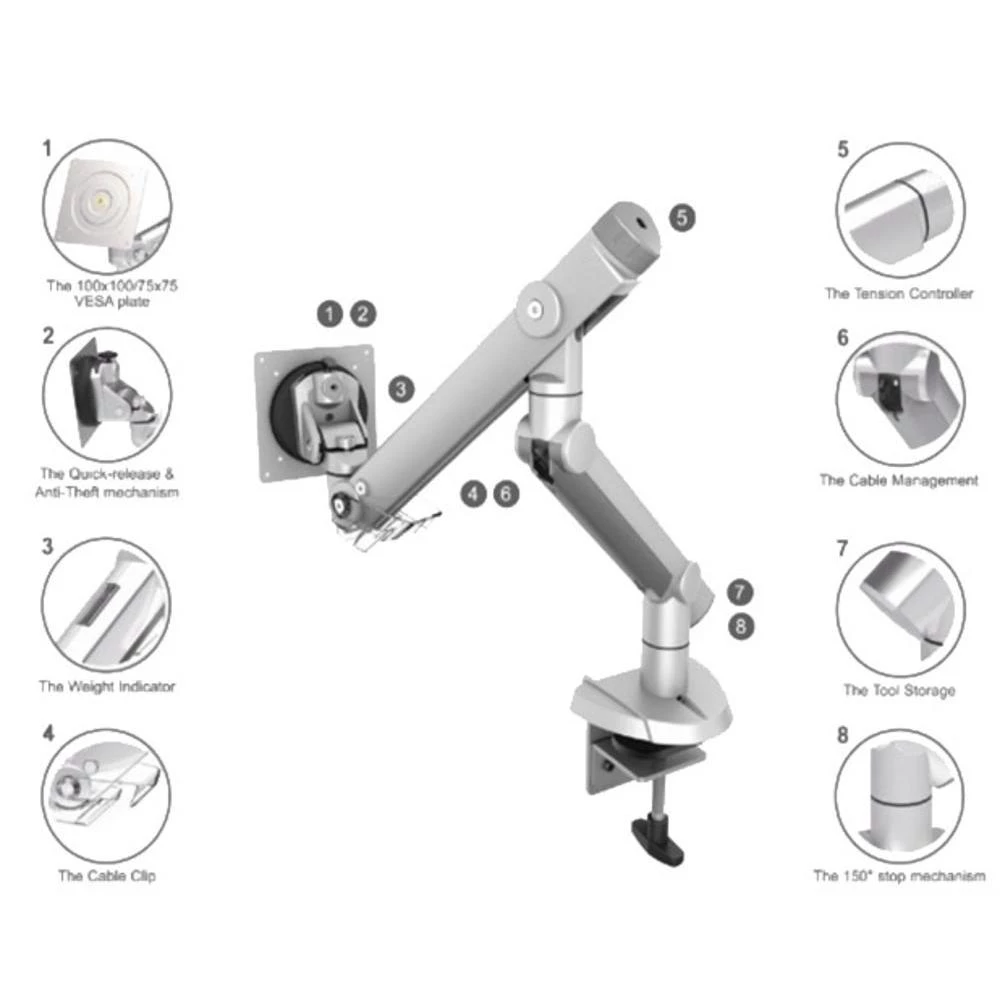 1
The 100x100/75x75 VESA plate

2
The Quick-release & Anti-Theft mechanism

3
The Weight Indicator

4
The Cable Clip

1 2
3
4 6
5
7
8

5
The Tension Controller

6
The Cable Management

7
The Tool Storage

8
The 150° stop mechanism