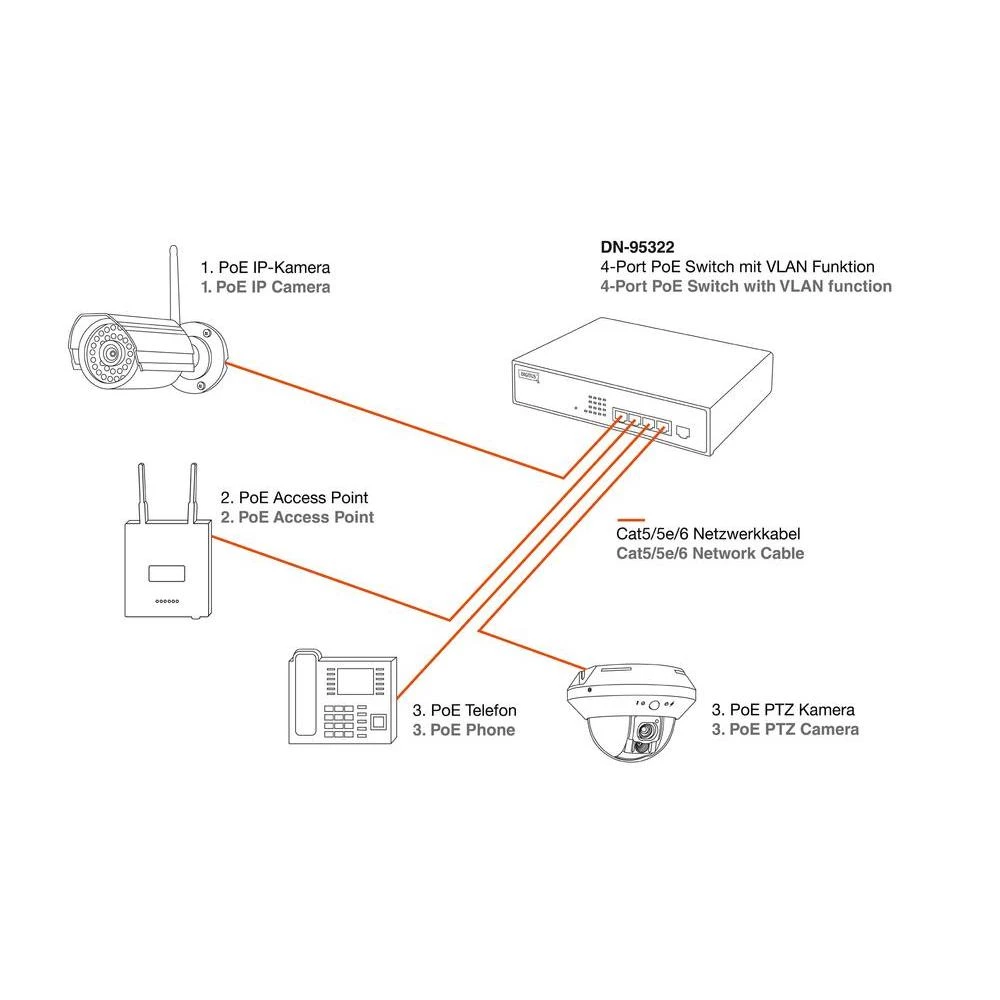 1. PoE IP-Kamera
1. PoE IP Camera

DN-95322
4-Port PoE Switch mit VLAN Funktion
4-Port PoE Switch with VLAN function

DIGITUS

2. PoE Access Point
2. PoE Access Point

Cat5/5e/6 Netzwerkkabel
Cat5/5e/6 Network Cable

3. PoE Telefon
3. PoE Phone

3. PoE PTZ Kamera
3. PoE PTZ Camera