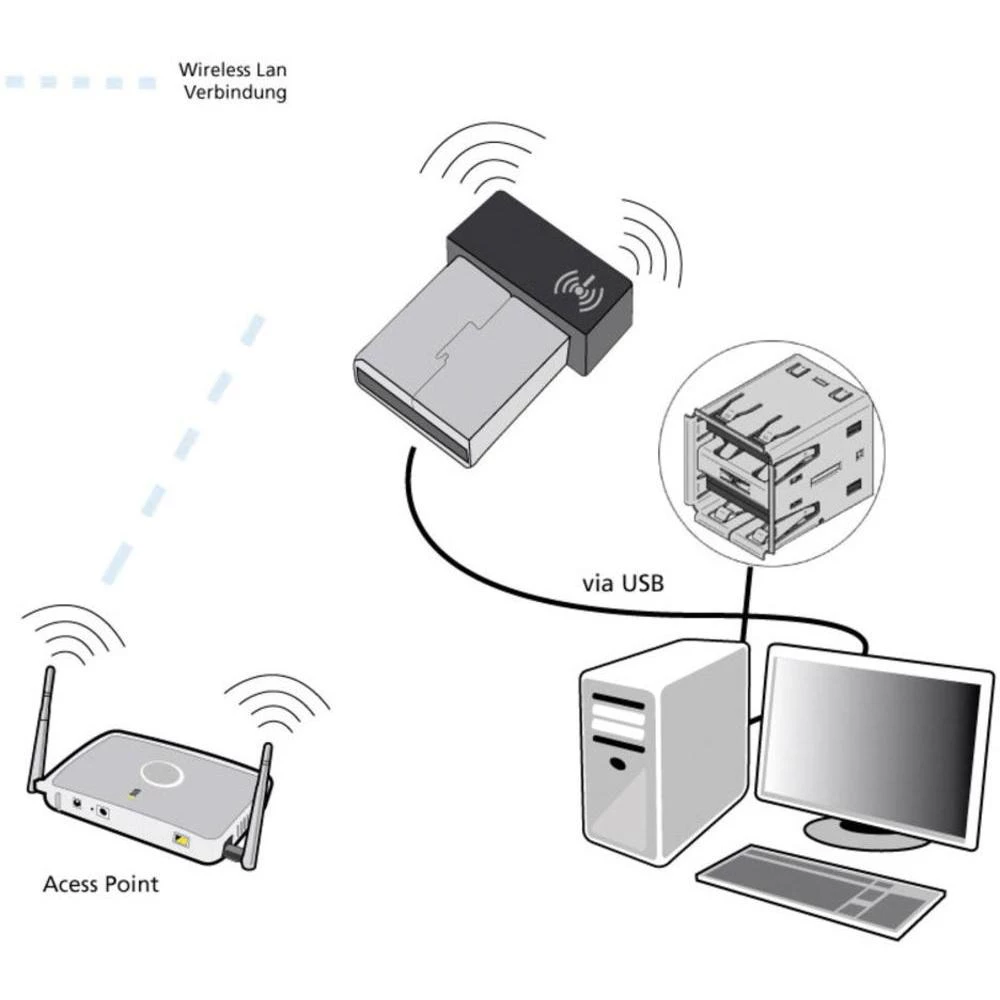 Wireless Lan
Verbindung

via USB

Acess Point