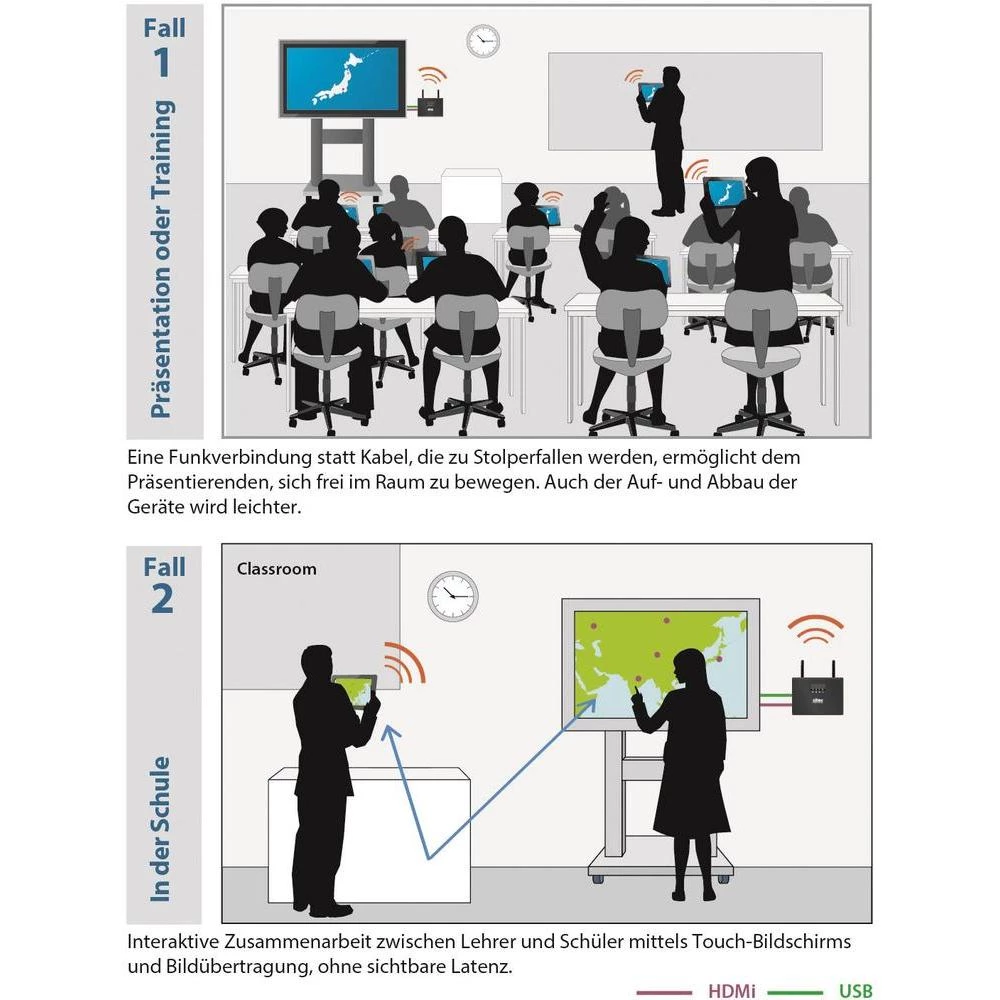 Fall 1

Präsentation oder Training

Eine Funkverbindung statt Kabel, die zu Stolperfallen werden, ermöglicht dem Präsentierenden, sich frei im Raum zu bewegen. Auch der Auf- und Abbau der Geräte wird leichter.

Fall 2

In der Schule

Classroom

Interaktive Zusammenarbeit zwischen Lehrer und Schüler mittels Touch-Bildschirms und Bildübertragung, ohne sichtbare Latenz.

HDMi USB