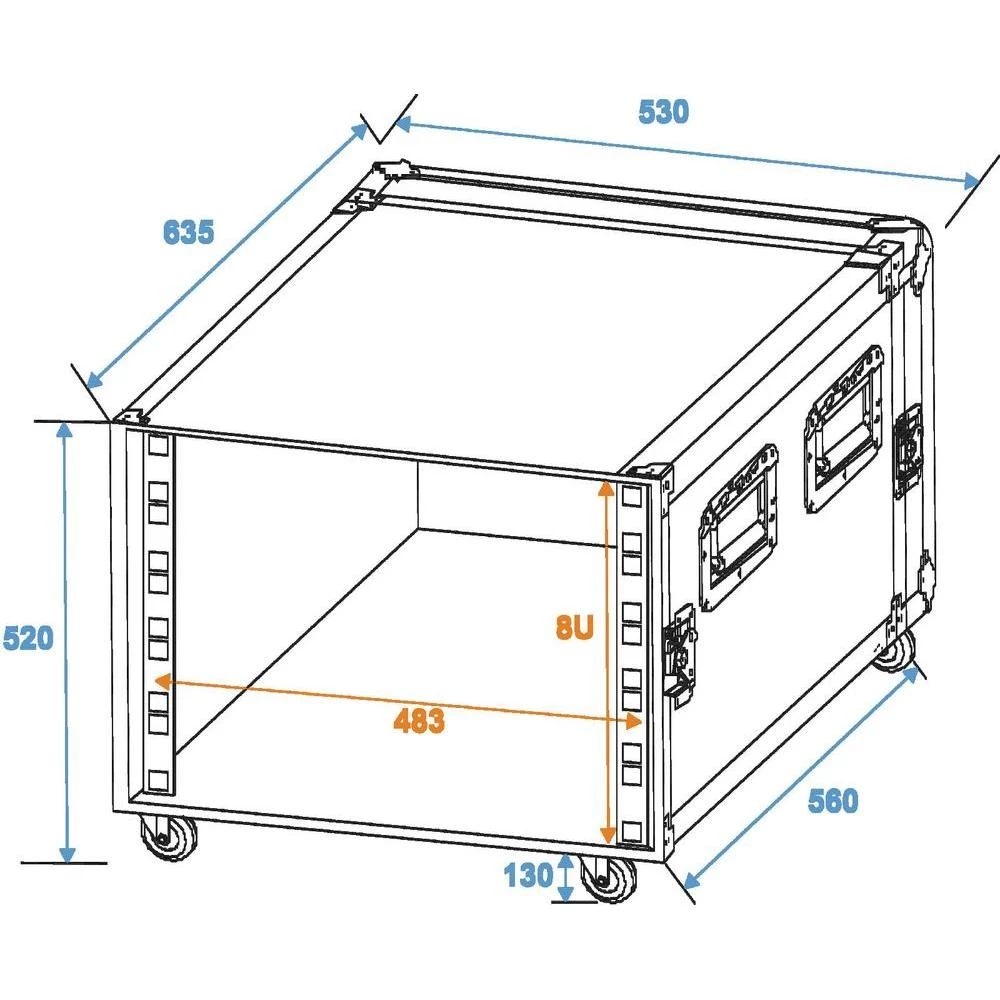 530

635

520

8U

483

560

130