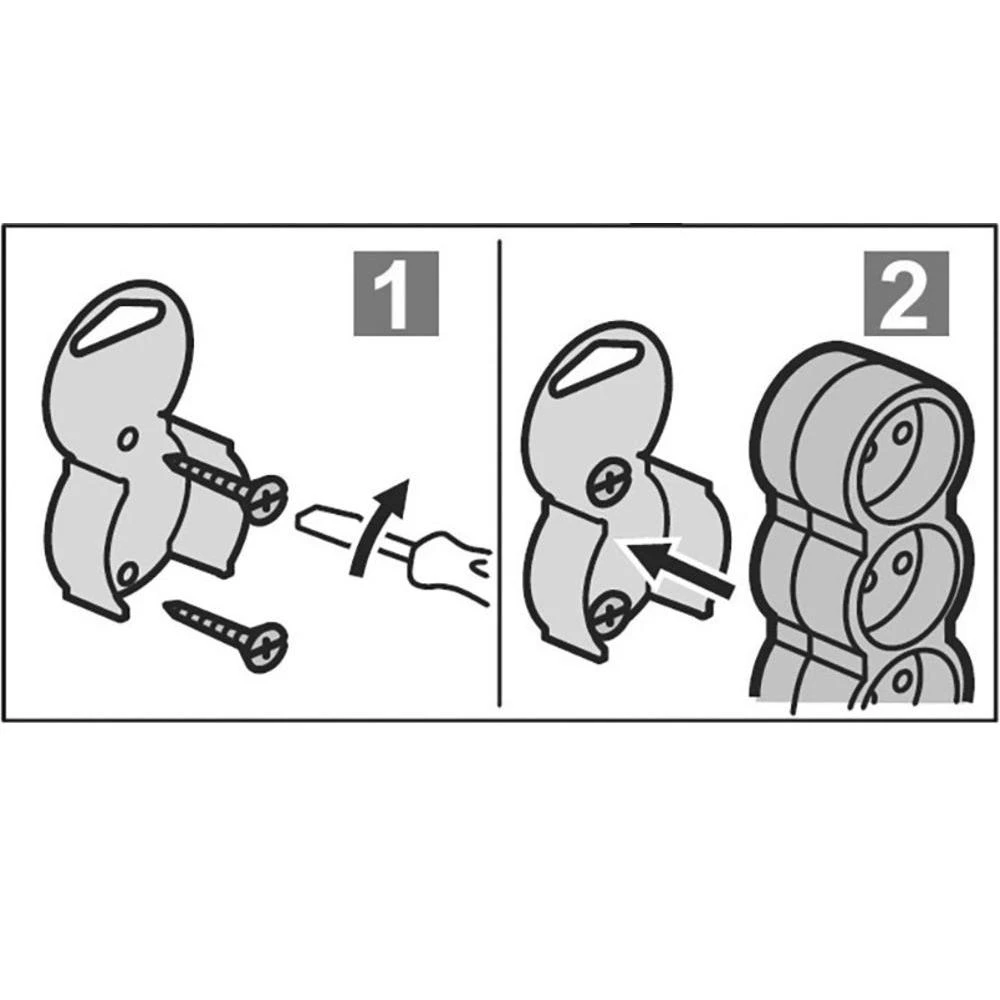 1

2