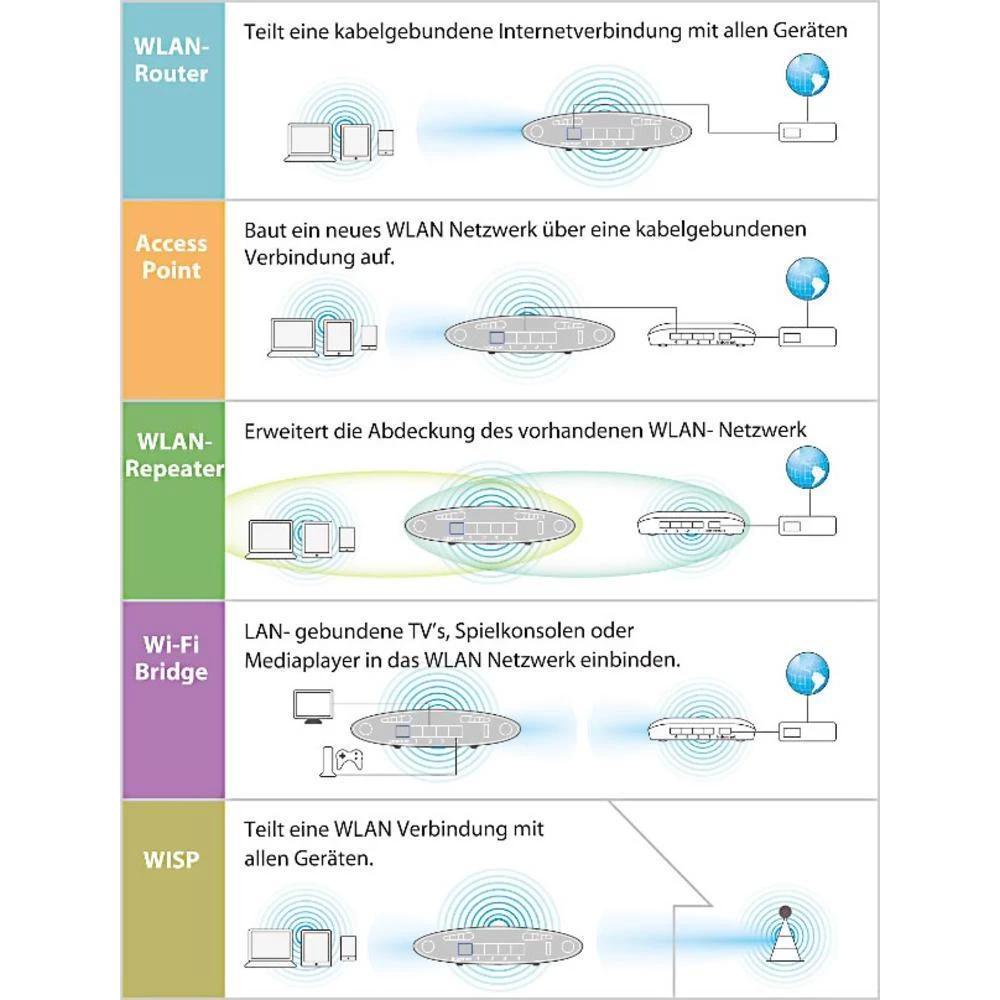 WLAN-Router

Teilt eine kabelgebundene Internetverbindung mit allen Geräten

Access Point

Baut ein neues WLAN Netzwerk über eine kabelgebundenen Verbindung auf.

WLAN-Repeater

Erweitert die Abdeckung des vorhandenen WLAN- Netzwerk

Wi-Fi Bridge

LAN- gebundene TV's, Spielkonsolen oder Mediaplayer in das WLAN Netzwerk einbinden.

WISP

Teilt eine WLAN Verbindung mit allen Geräten.