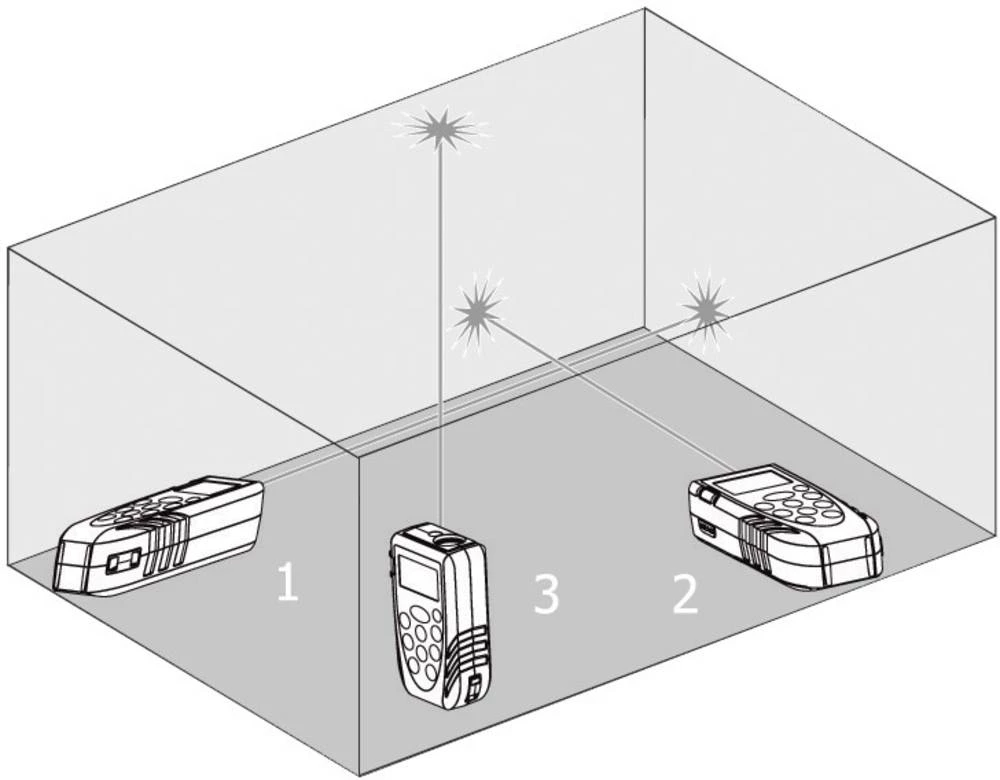 1
3
2