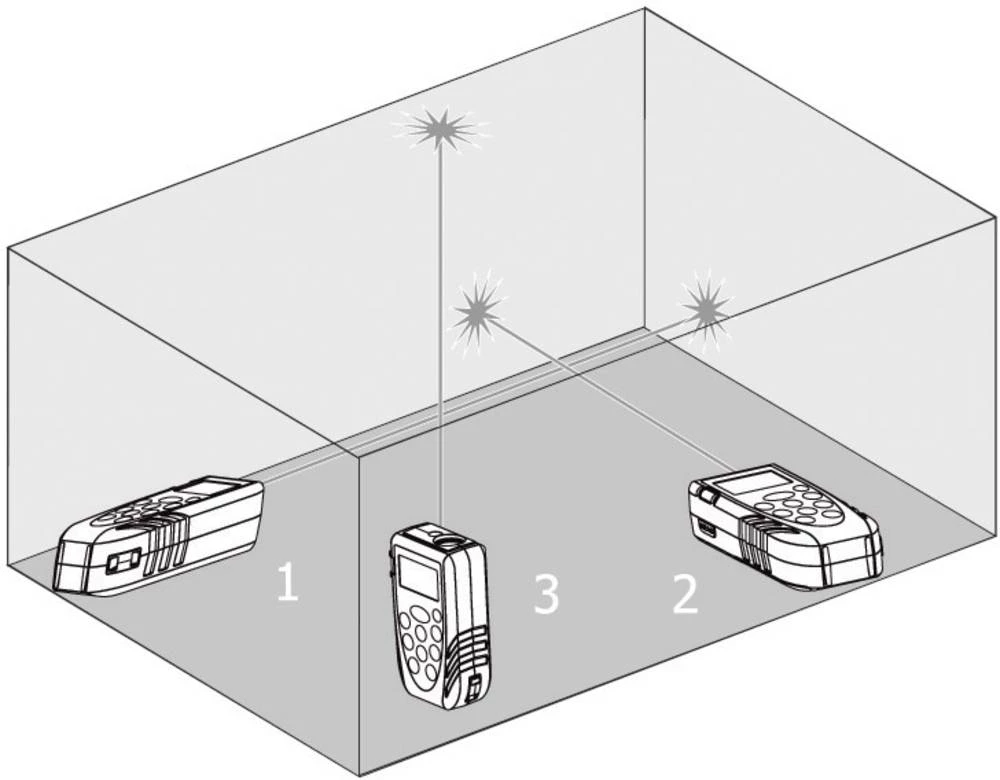 1
3
2