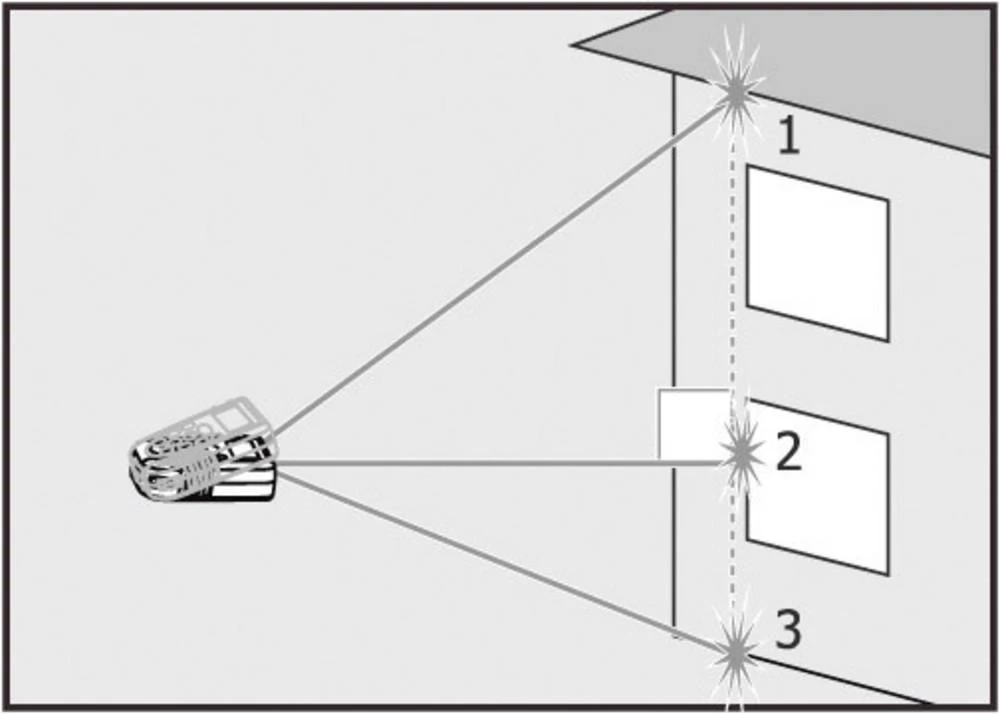 1
2
3