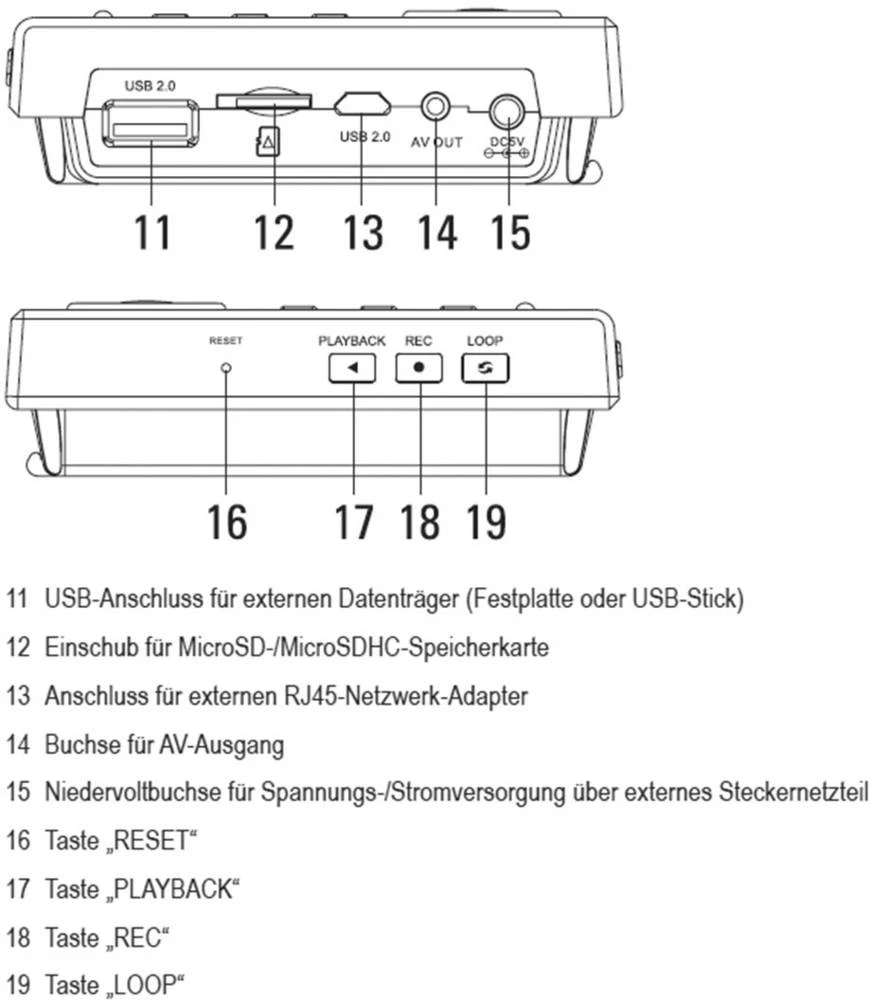 USB 2.0
USB 2.0
AV OUT
DC5V
11 12 13 14 15

RESET
PLAYBACK
REC
LOOP
16 17 18 19

11 USB-Anschluss für externen Datenträger (Festplatte oder USB-Stick)

12 Einschub für MicroSD-/MicroSDHC-Speicherkarte

13 Anschluss für externen RJ45-Netzwerk-Adapter

14 Buchse für AV-Ausgang

15 Niedervoltbuchse für Spannungs-/Stromversorgung über externes Steckernetzteil

16 Taste „RESET“

17 Taste „PLAYBACK“

18 Taste „REC“

19 Taste „LOOP“