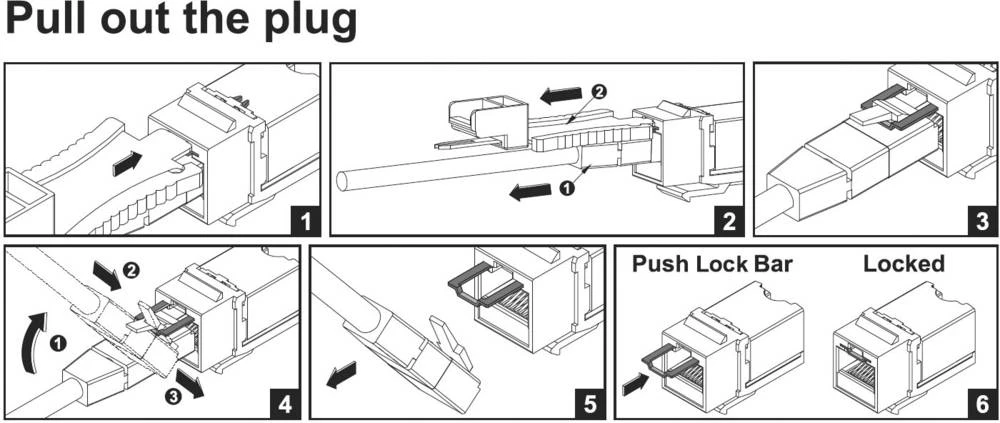 Pull out the plug

1

❷
❶
2

3

❷
❶
❸
4

5

Push Lock Bar
Locked
6