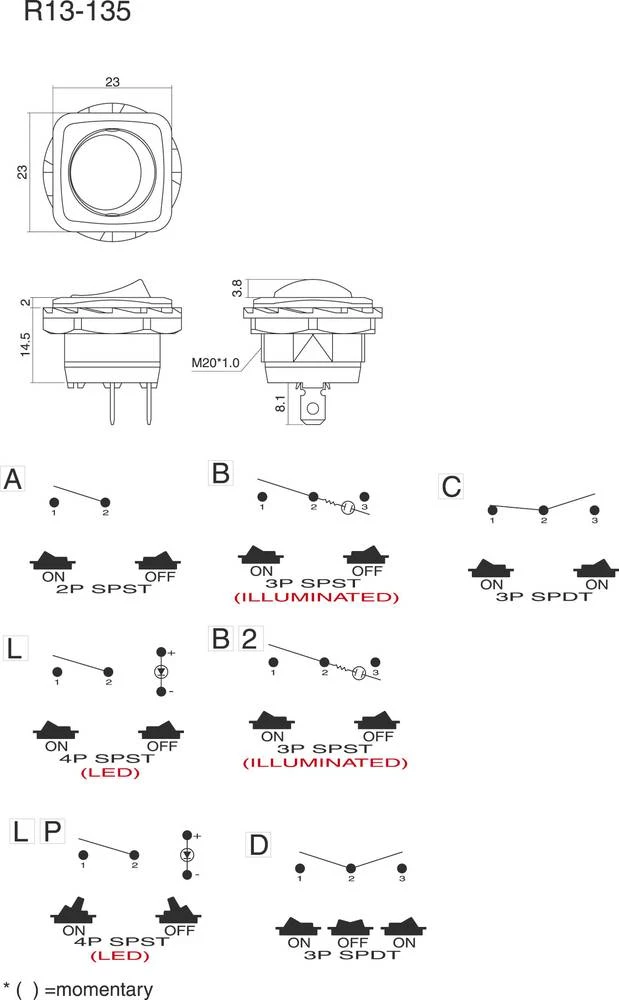 R13-135

23

23

2

14.5

3.8

M20*1.0

8.1

A

1 2

ON OFF
2P SPST

B

1 2 3

ON OFF
3P SPST
(ILLUMINATED)

C

1 2 3

ON ON
3P SPDT

L

1 2

+
-

ON OFF
4P SPST
(LED)

B 2

1 2 3

ON OFF
3P SPST
(ILLUMINATED)

L P

1 2

+
-

ON OFF
4P SPST
(LED)

D

1 2 3

ON OFF ON
3P SPDT

* ( ) =momentary