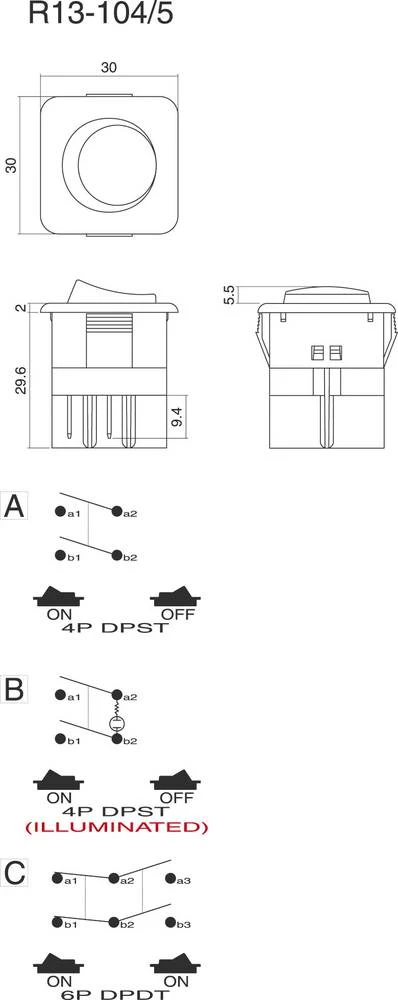 R13-104/5

30

30

2

29.6

9.4

5.5

A

a1

a2

b1

b2

ON

OFF

4P DPST

B

a1

a2

b1

b2

ON

OFF

4P DPST

(ILLUMINATED)

C

a1

a2

a3

b1

b2

b3

ON

ON

6P DPDT