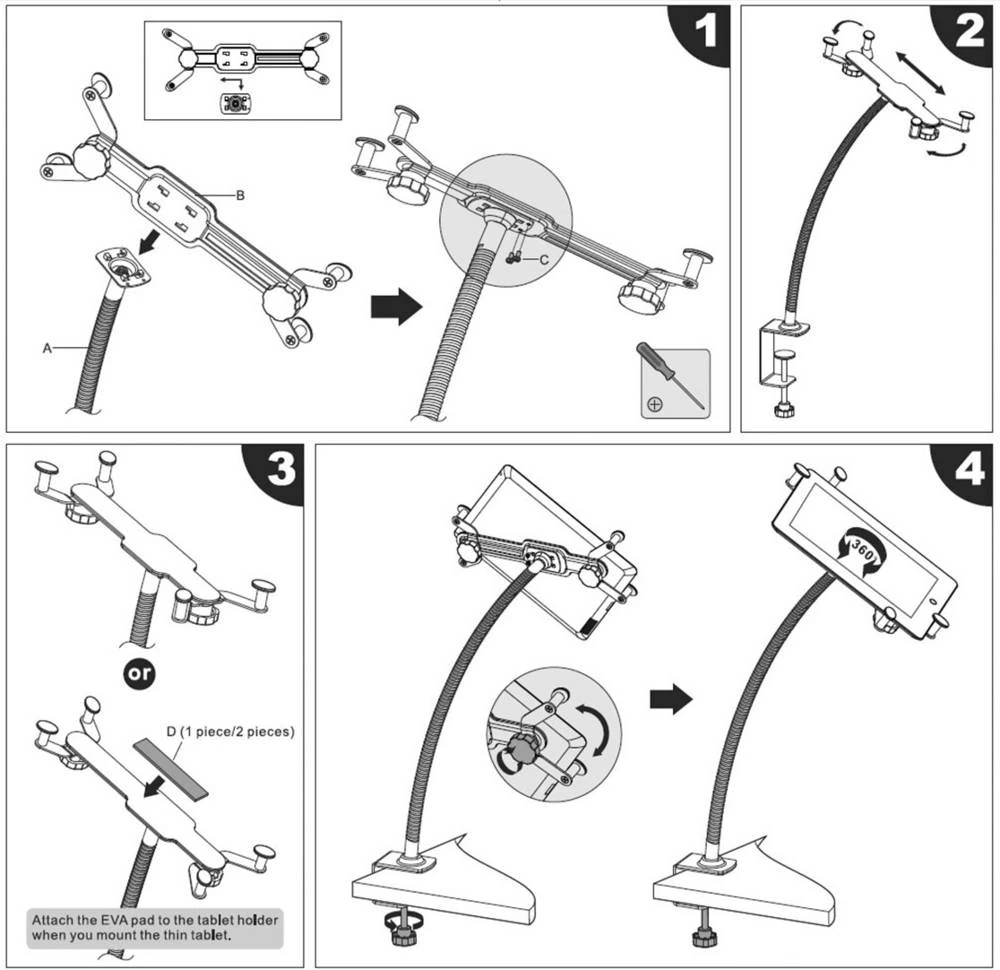 1

B

A

C

2

3

or

D (1 piece/2 pieces)

Attach the EVA pad to the tablet holder when you mount the thin tablet.

4

360°