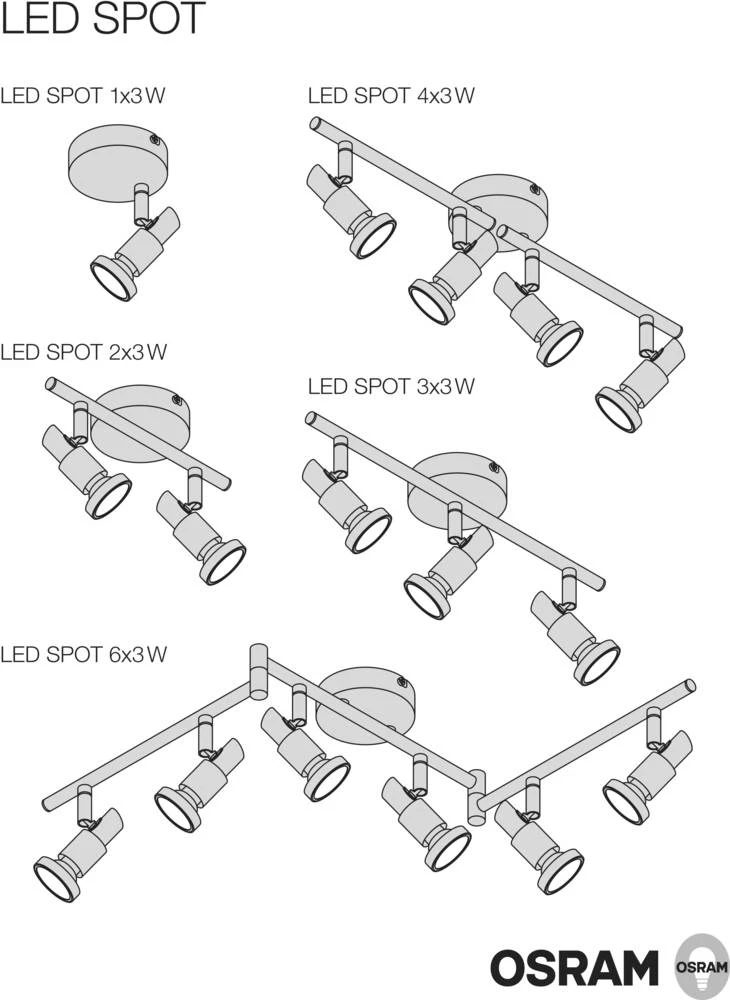 LED SPOT

LED SPOT 1x3W

LED SPOT 4x3W

LED SPOT 2x3W

LED SPOT 3x3W

LED SPOT 6x3W

OSRAM

OSRAM