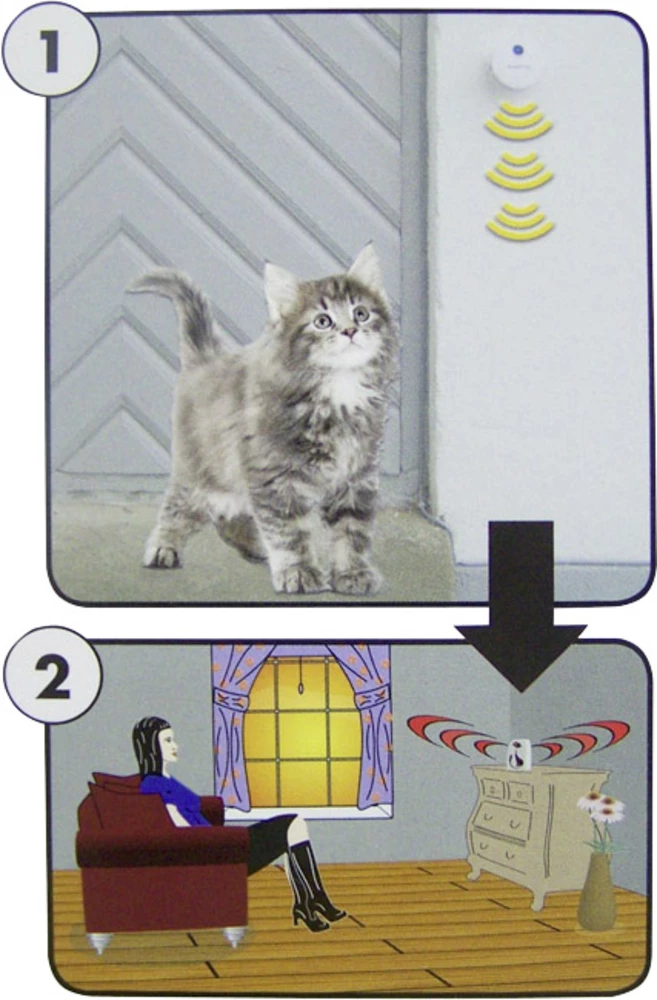 1

2