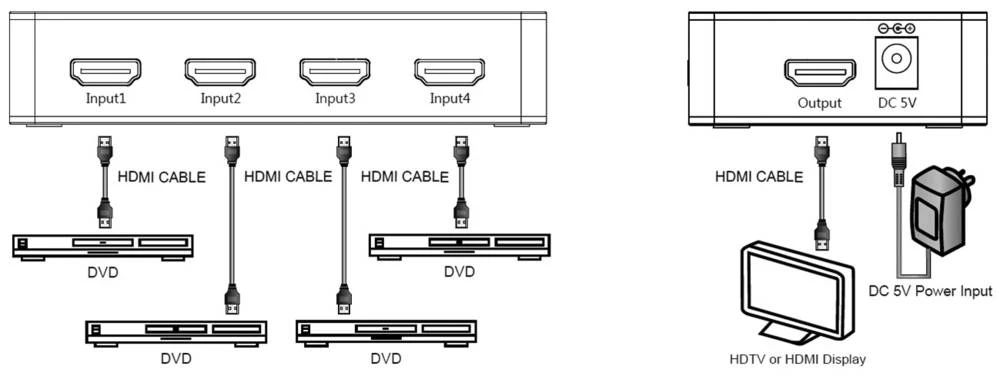 Input1 Input2 Input3 Input4

HDMI CABLE HDMI CABLE HDMI CABLE

DVD DVD

DVD DVD

Output DC 5V

HDMI CABLE

DC 5V Power Input

HDTV or HDMI Display