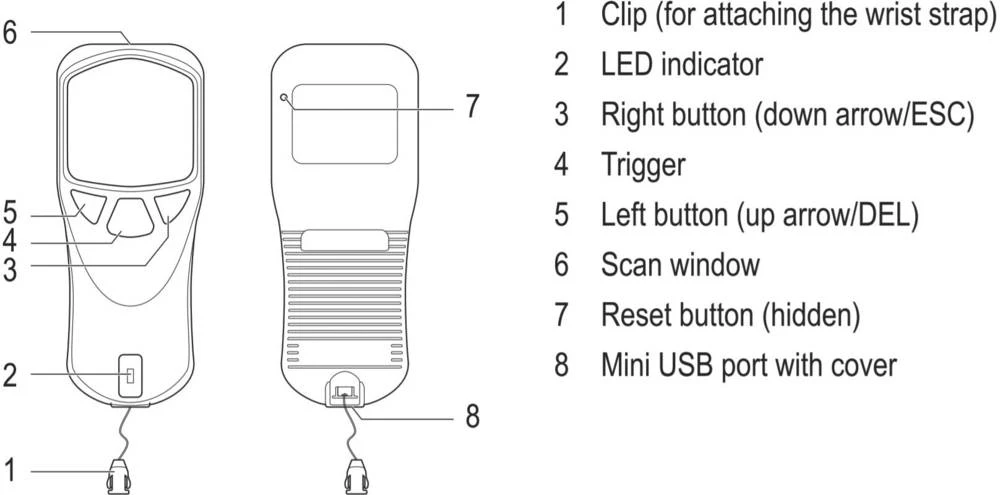 6
5
4
3
2
1
7
8

1 Clip (for attaching the wrist strap)
2 LED indicator
3 Right button (down arrow/ESC)
4 Trigger
5 Left button (up arrow/DEL)
6 Scan window
7 Reset button (hidden)
8 Mini USB port with cover