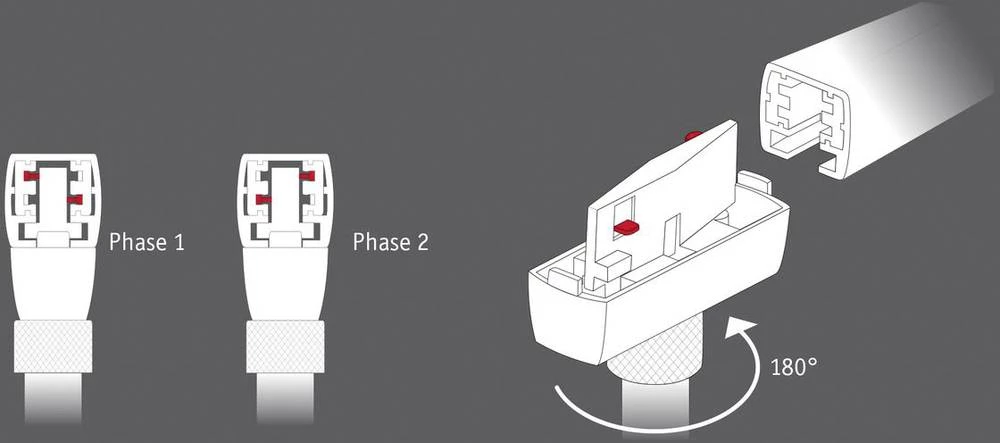 Phase 1

Phase 2

180°