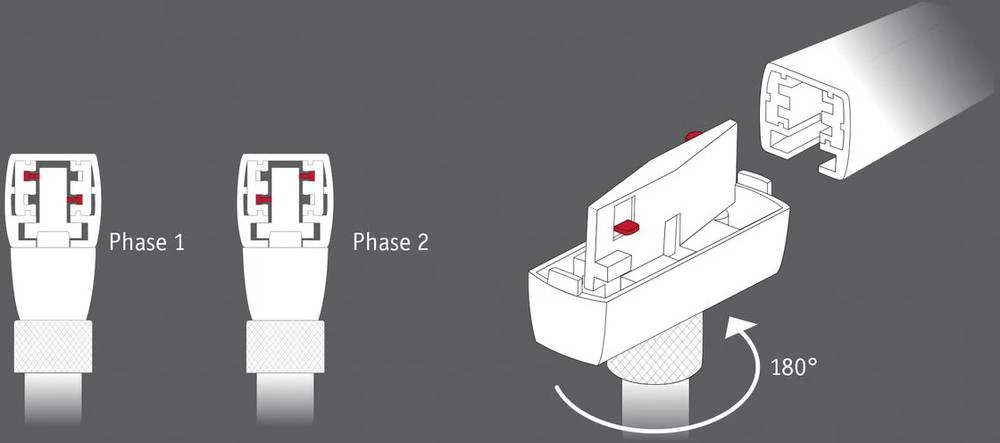 Phase 1

Phase 2

180°