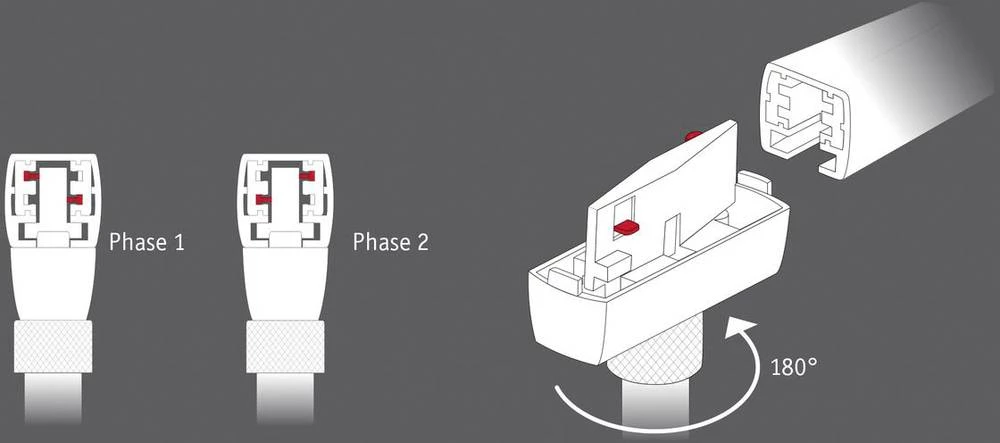 Phase 1

Phase 2

180°