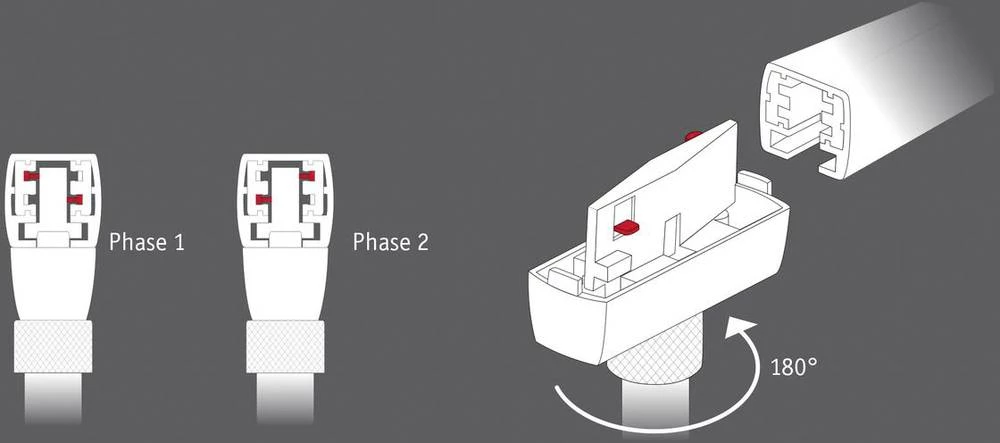 Phase 1

Phase 2

180°