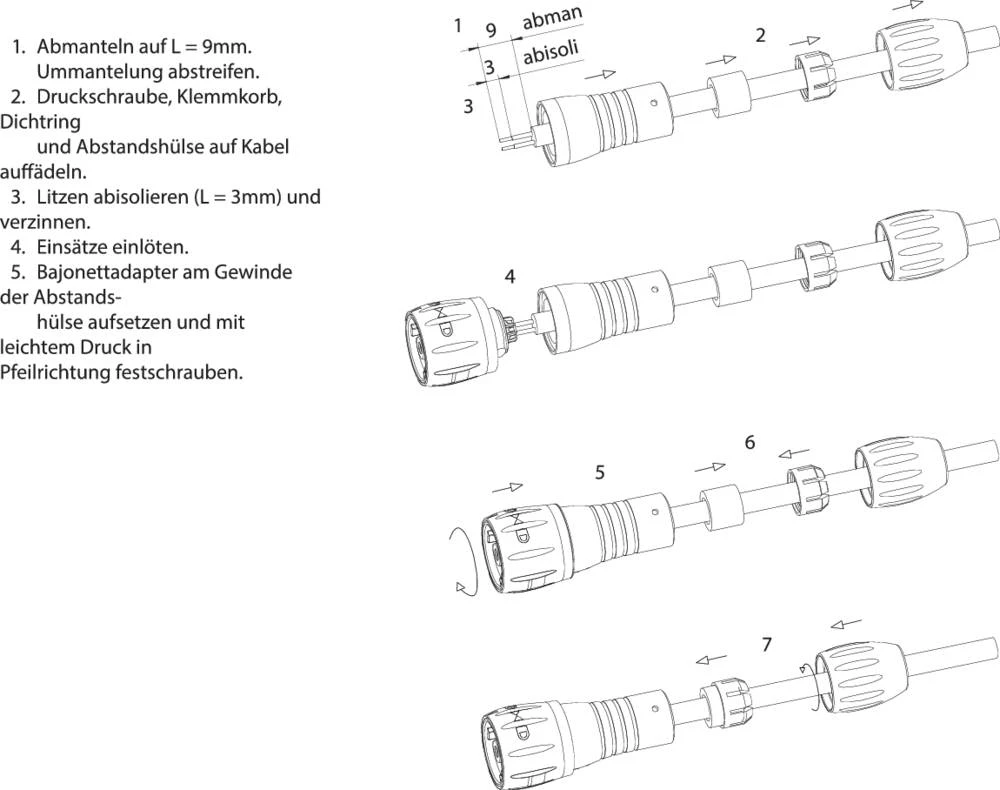 1. Abmanteln auf L = 9mm. Ummantelung abstreifen.
2. Druckschraube, Klemmkorb, Dichtring und Abstandshülse auf Kabel auffädeln.
3. Litzen abisolieren (L = 3mm) und verzinnen.
4. Einsätze einlöten.
5. Bajonettadapter am Gewinde der Abstandshülse aufsetzen und mit leichtem Druck in Pfeilrichtung festschrauben.

1
9
abman
3
abisoli
3
2
4
5
6
7