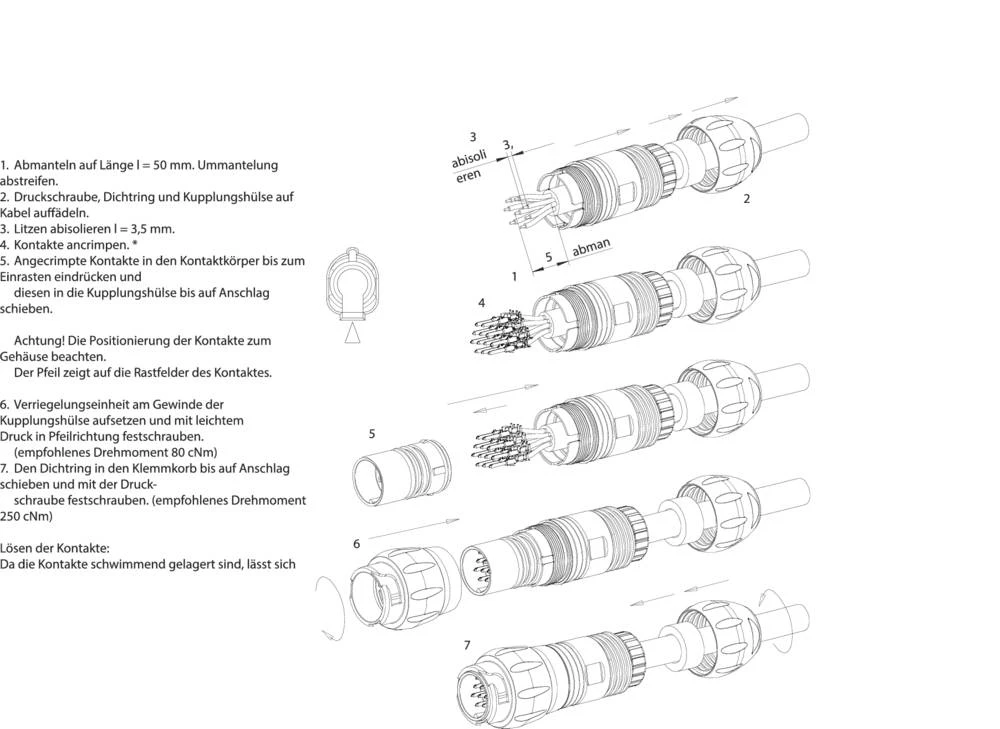 1. Abmanteln auf Länge l = 50 mm. Ummantelung abstreifen.
2. Druckschraube, Dichtring und Kupplungshülse auf Kabel auffädeln.
3. Litzen abisolieren l = 3,5 mm.
4. Kontakte ancrimpen. *
5. Angecrimpte Kontakte in den Kontaktkörper bis zum Einrasten eindrücken und
diesen in die Kupplungshülse bis auf Anschlag schieben.

Achtung! Die Positionierung der Kontakte zum Gehäuse beachten.
Der Pfeil zeigt auf die Rastfelder des Kontaktes.

6. Verriegelungseinheit am Gewinde der Kupplungshülse aufsetzen und mit leichtem Druck in Pfeilrichtung festschrauben.
(empfohlenes Drehmoment 80 cNm)
7. Den Dichtring in den Klemmkorb bis auf Anschlag schieben und mit der Druckschraube festschrauben. (empfohlenes Drehmoment 250 cNm)

Lösen der Kontakte:
Da die Kontakte schwimmend gelagert sind, lässt sich

3
abisoli
eren
3,
2
5
abman
1
4
5
6
7