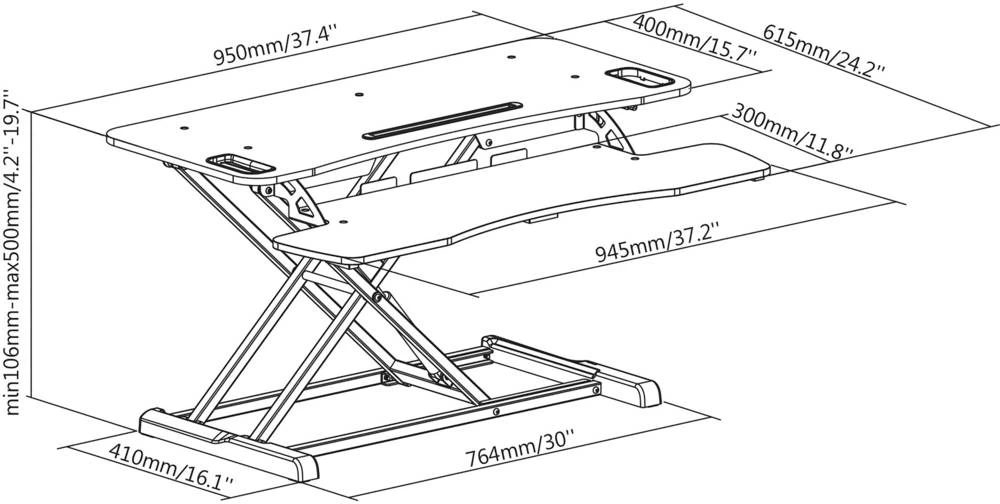 950mm/37.4''
400mm/15.7''
615mm/24.2''
300mm/11.8''
945mm/37.2''
min106mm-max500mm/4.2''-19.7''
410mm/16.1''
764mm/30''