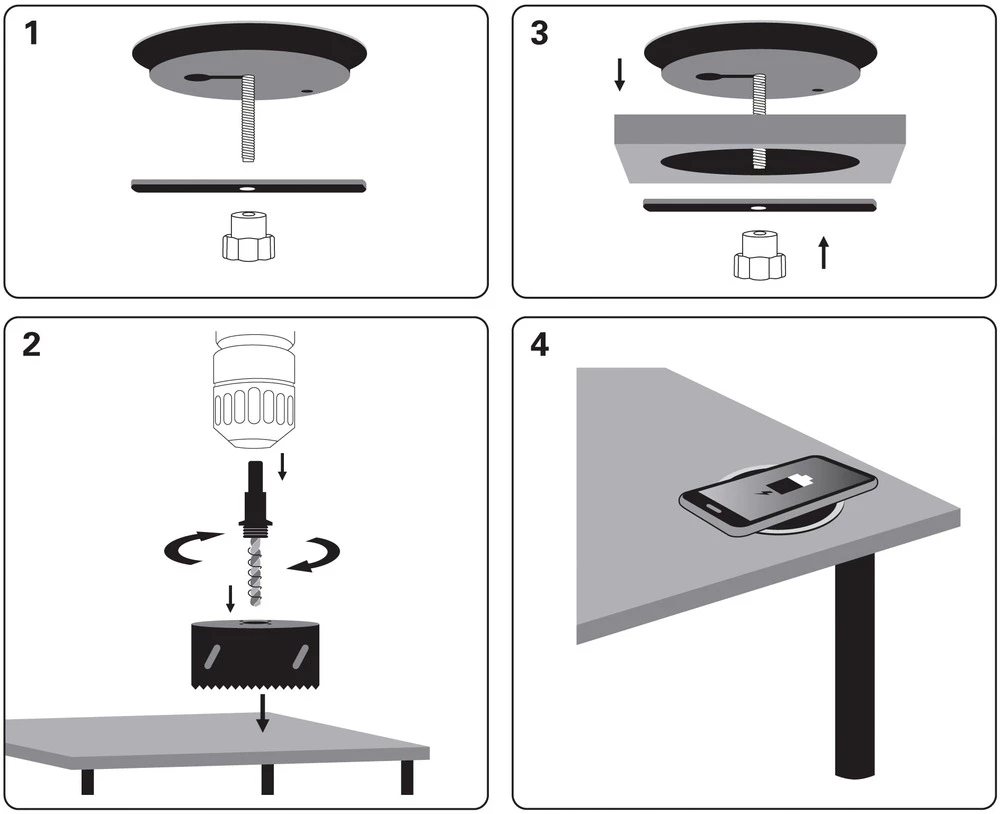 1

3

2

4