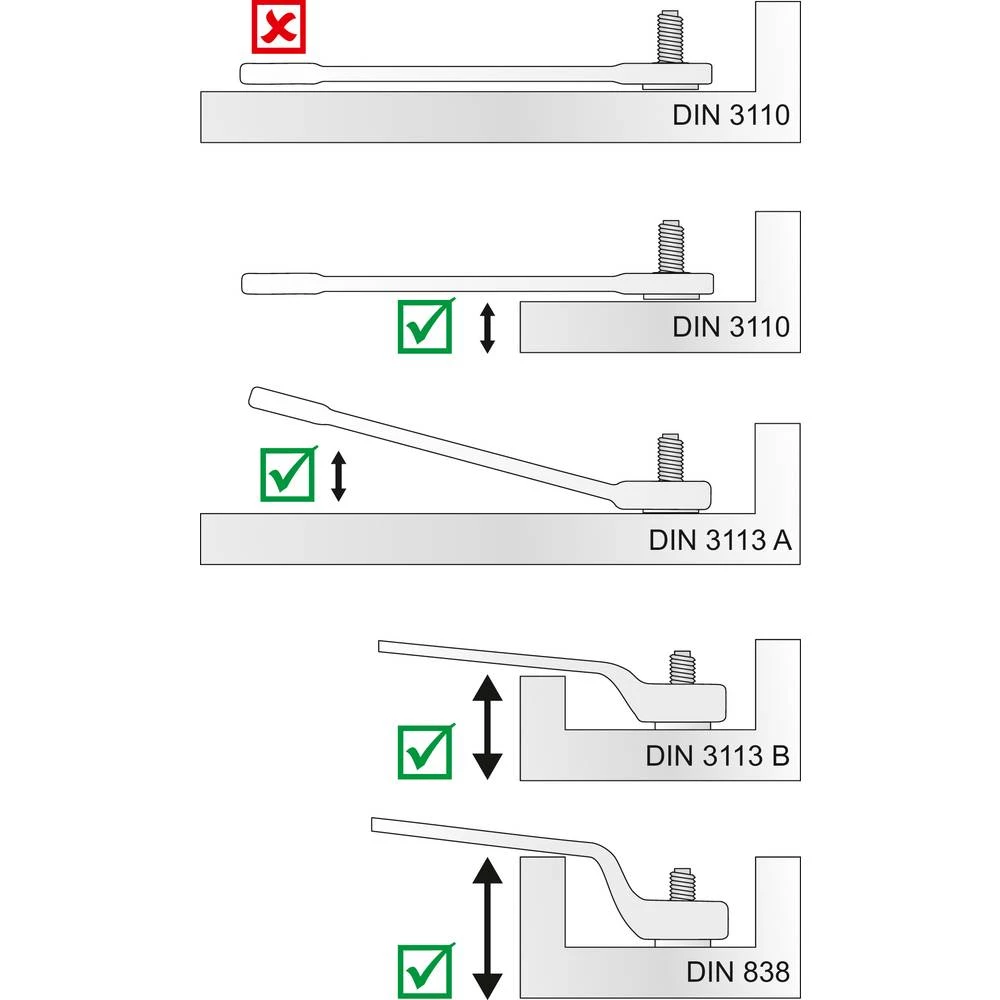 DIN 3110

DIN 3110

DIN 3113 A

DIN 3113 B

DIN 838