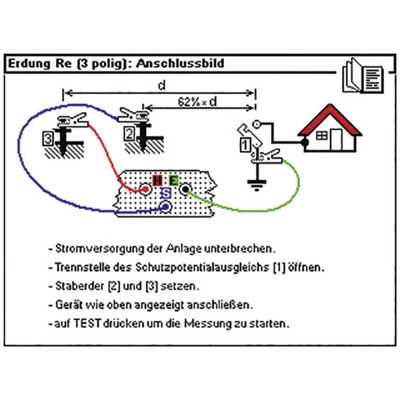 Erdung Re (3 polig): Anschlussbild

d

62% × d

3

2

1

H E

S

- Stromversorgung der Anlage unterbrechen.
- Trennstelle des Schutzpotentialausgleichs [1] öffnen.
- Staberder [2] und [3] setzen.
- Gerät wie oben angezeigt anschließen.
- auf TEST drücken um die Messung zu starten.