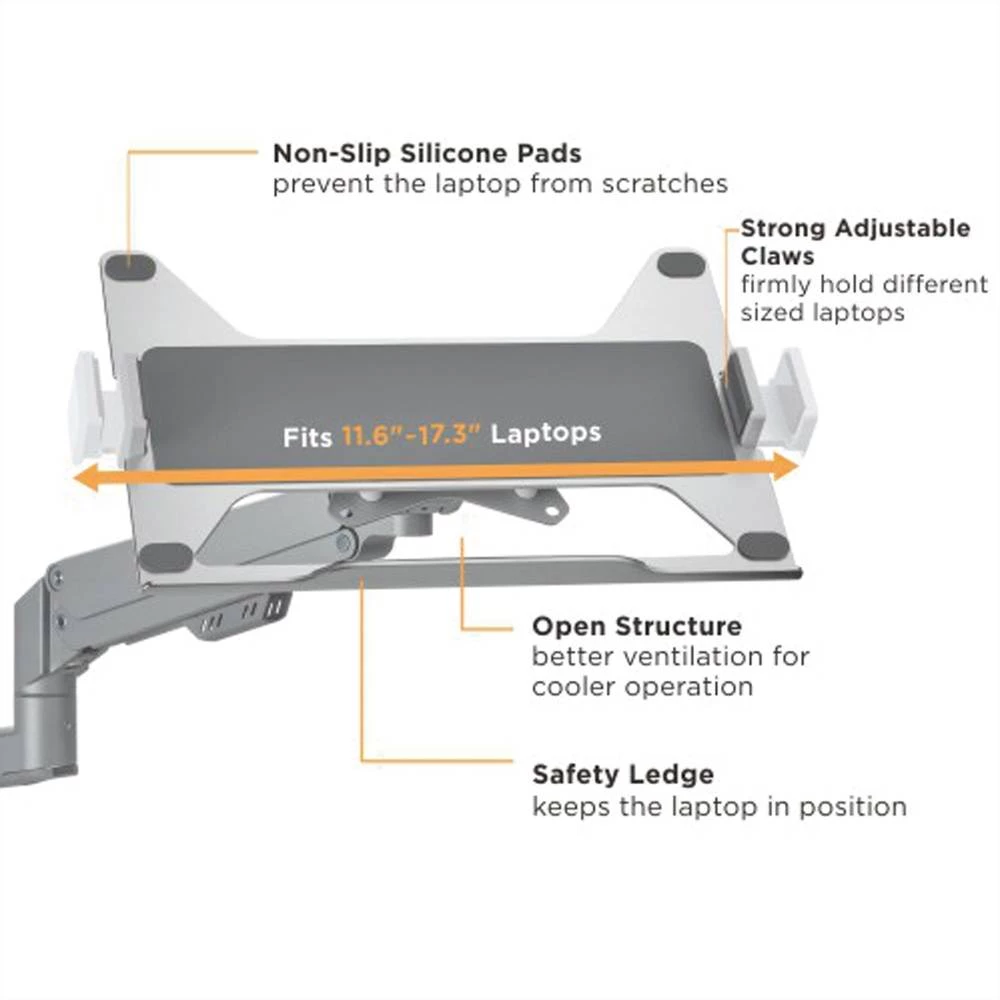 Non-Slip Silicone Pads
prevent the laptop from scratches

Strong Adjustable Claws
firmly hold different sized laptops

Fits 11.6"-17.3" Laptops

Open Structure
better ventilation for cooler operation

Safety Ledge
keeps the laptop in position