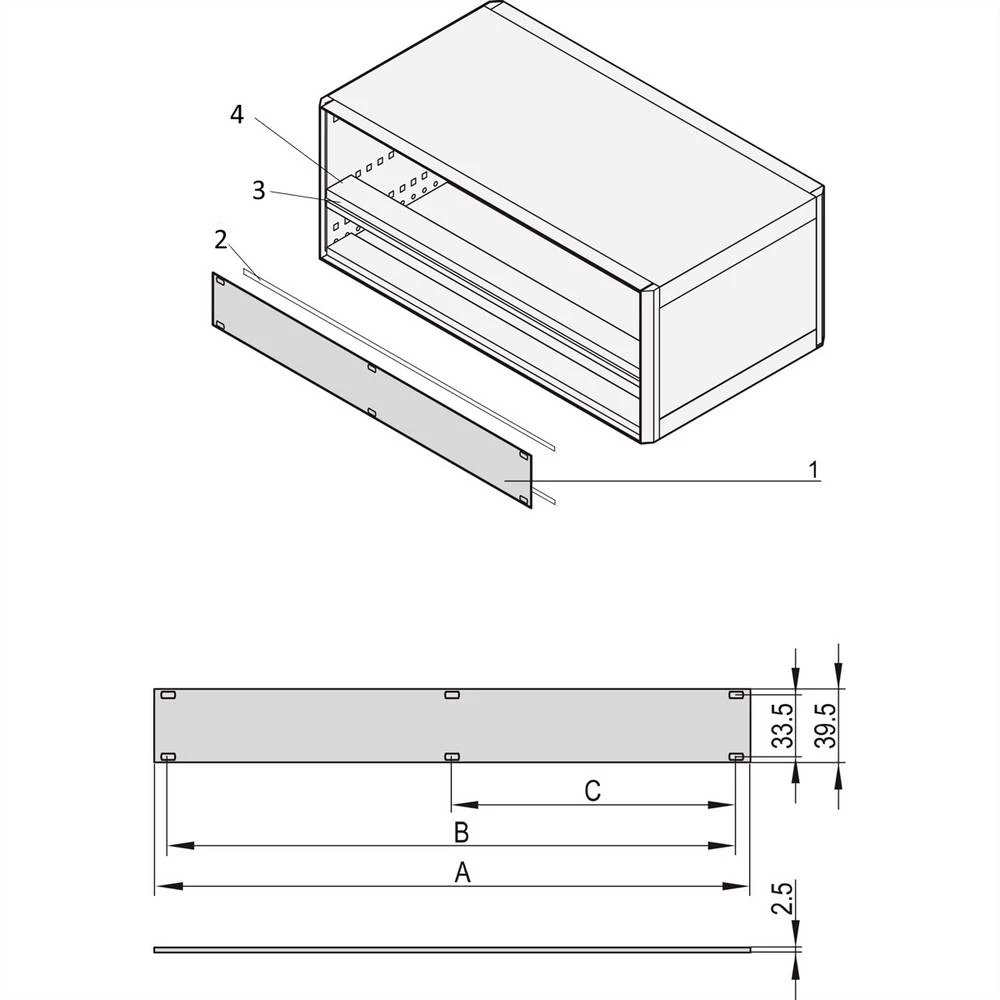 4
3
2
1

33.5
39.5
C
B
A
2.5