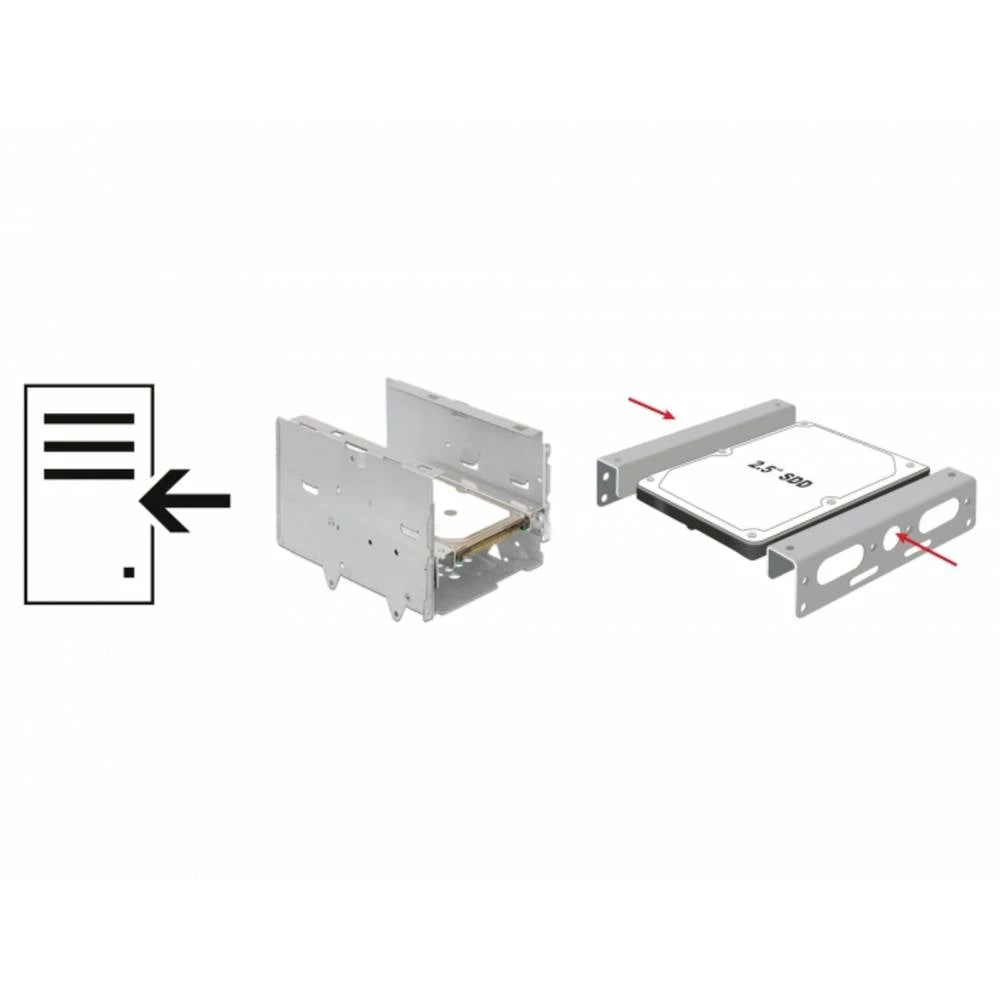 2.5" SDD