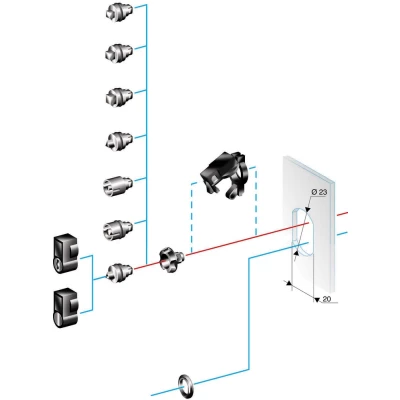 Ø 23

20