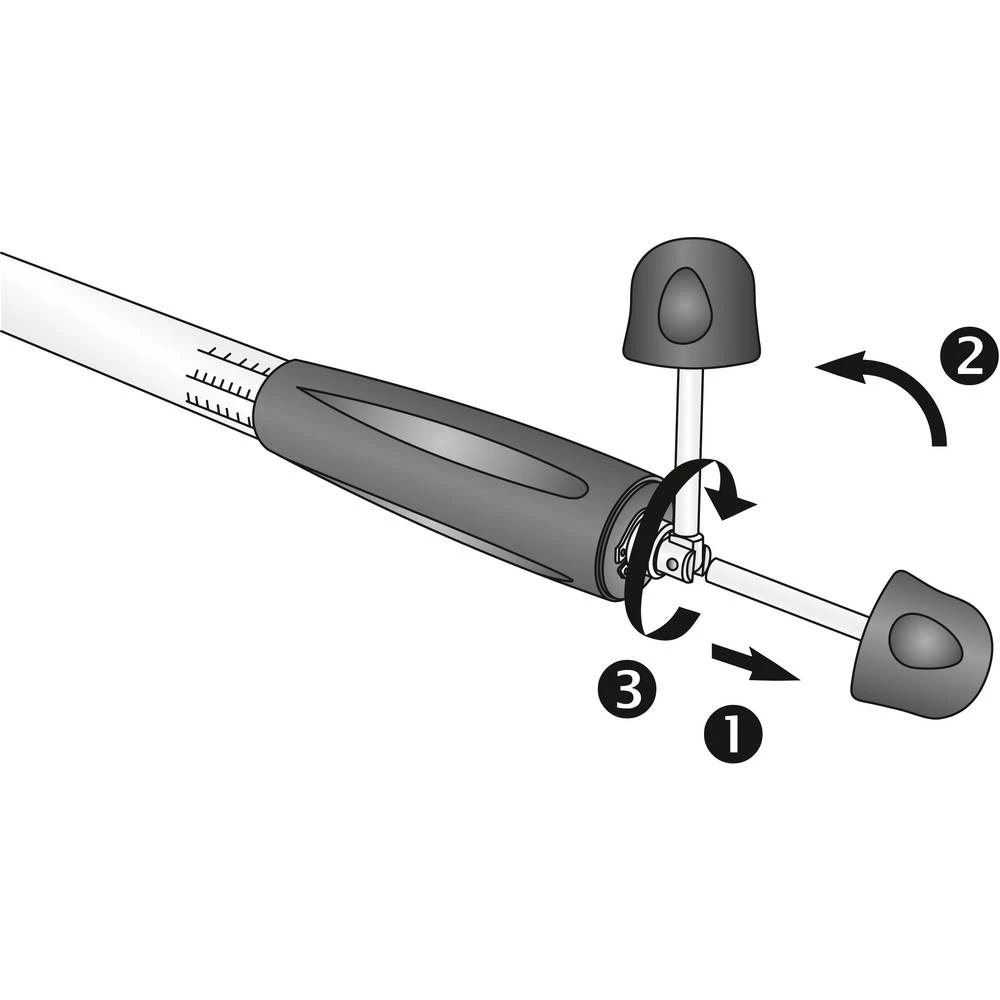 2
3
1