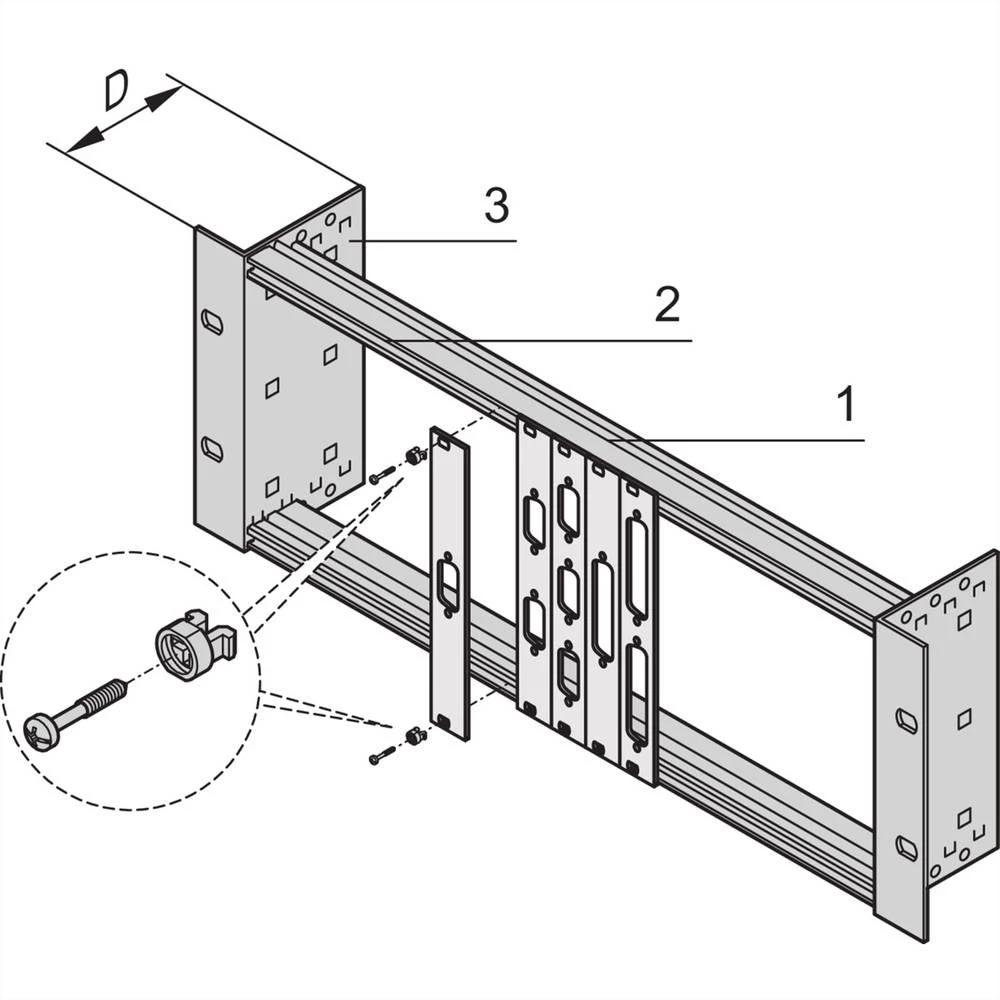 D

3

2

1