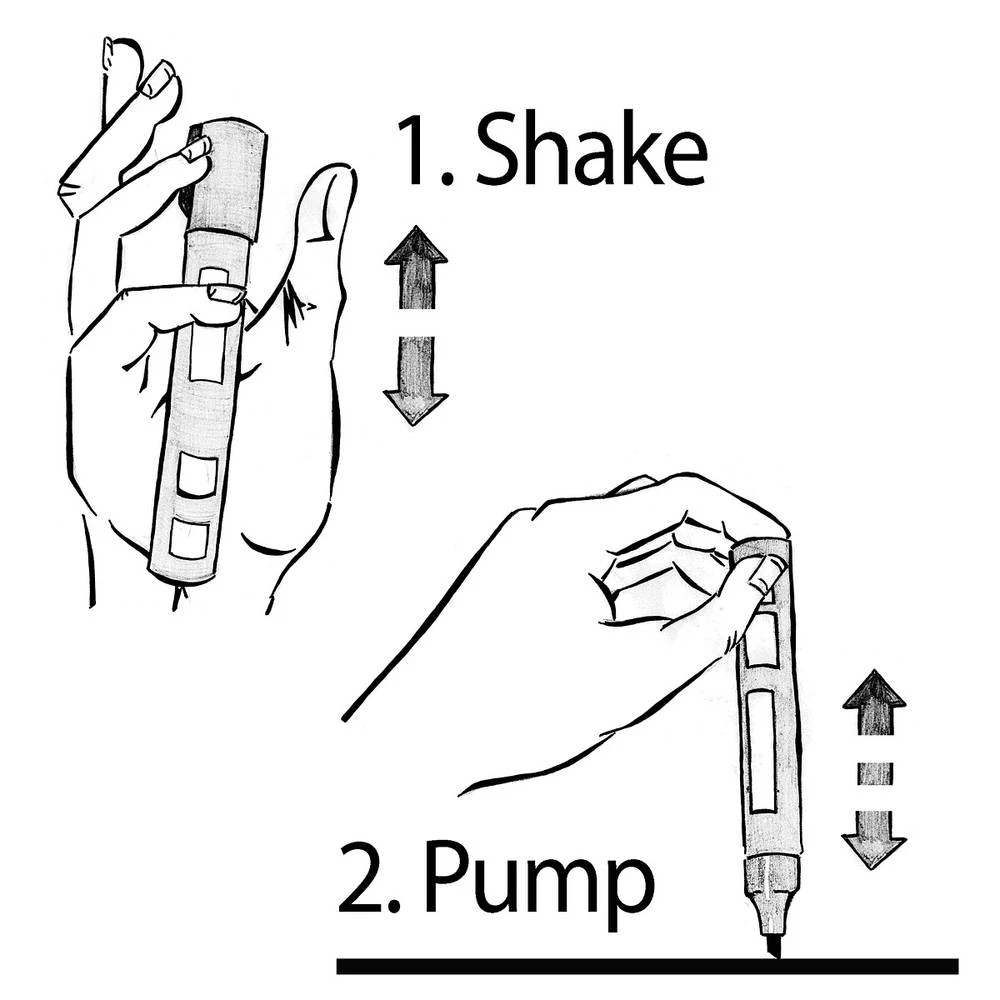 1. Shake

2. Pump