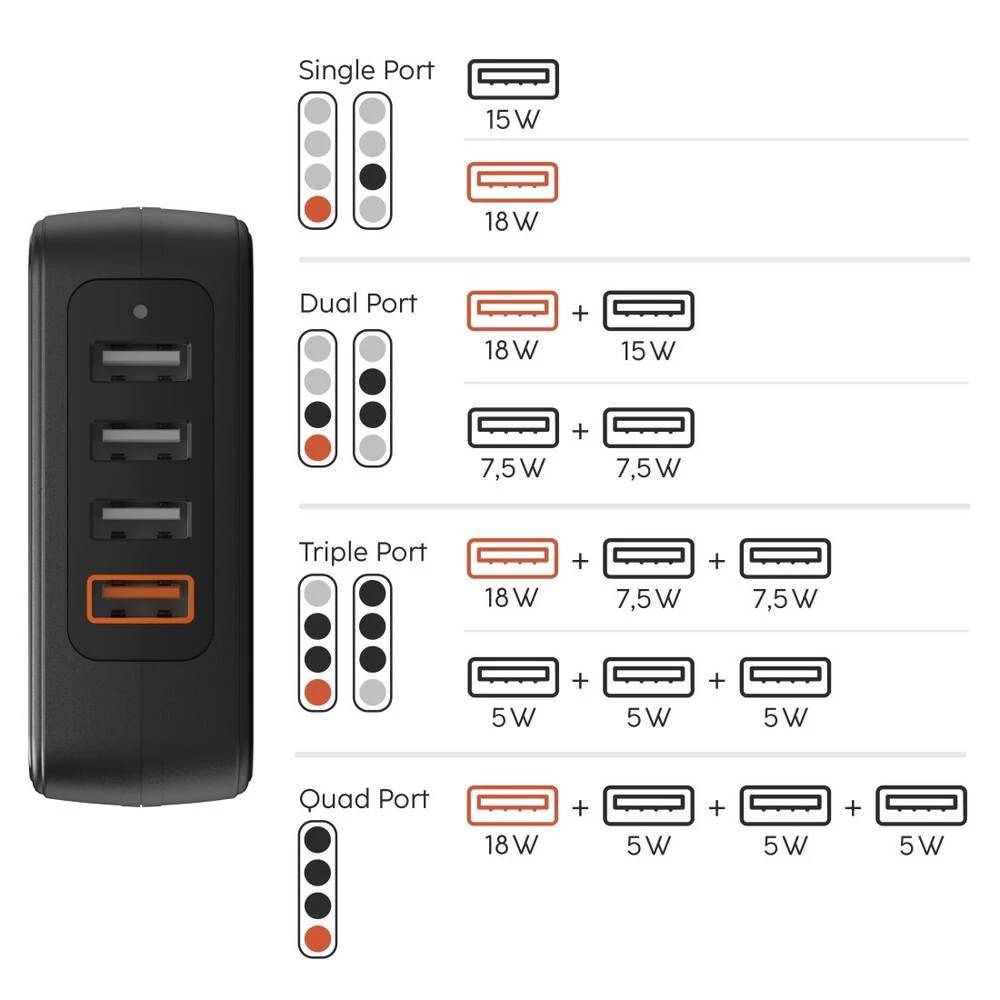 Single Port

15 W

18 W

Dual Port

18 W + 15 W

7,5 W + 7,5 W

Triple Port

18 W + 7,5 W + 7,5 W

5 W + 5 W + 5 W

Quad Port

18 W + 5 W + 5 W + 5 W