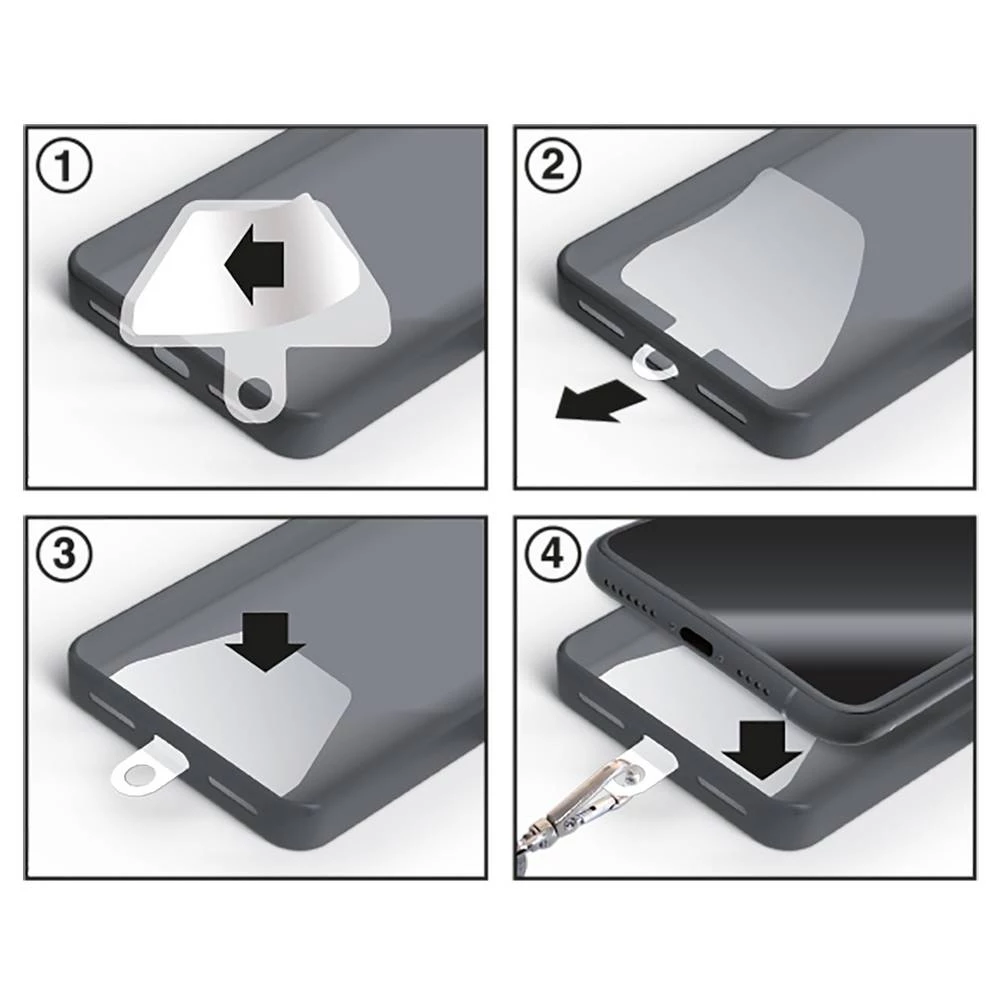 1

2

3

4