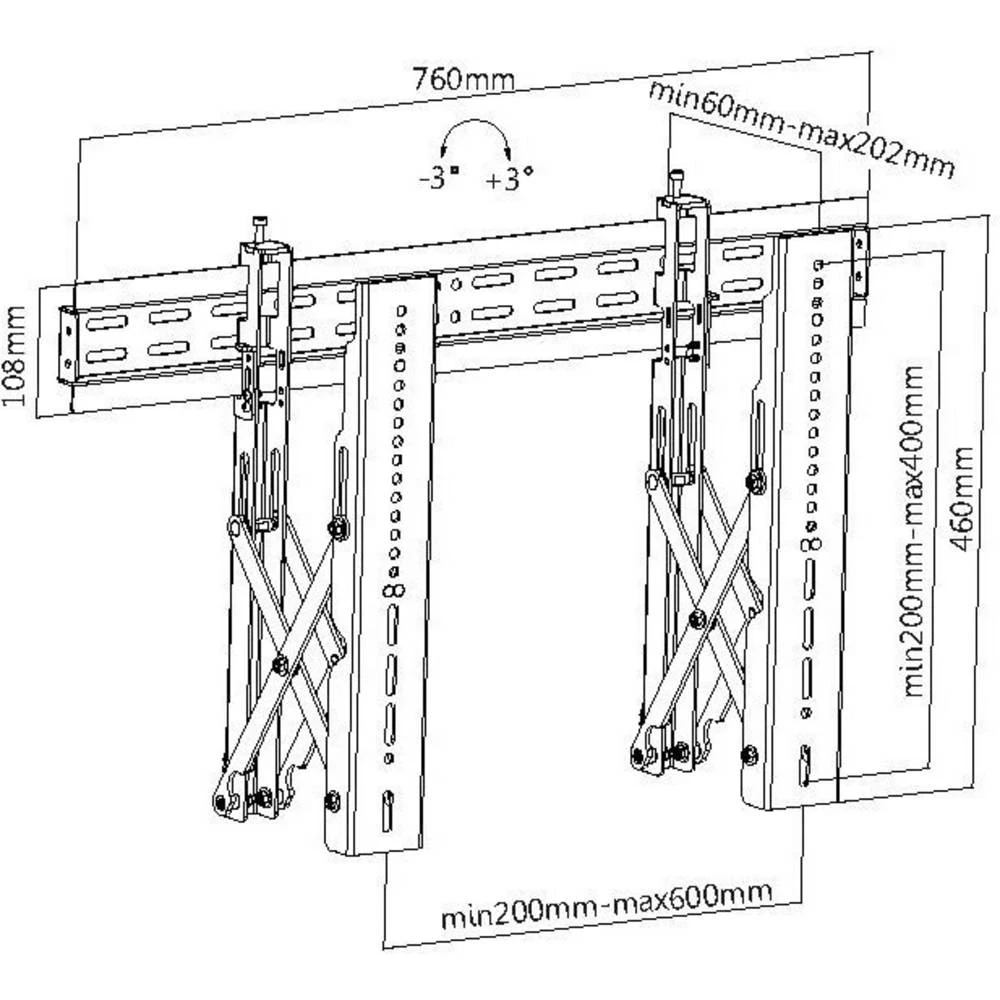 760mm
min60mm-max202mm
-3° +3°
108mm
min200mm-max400mm
460mm
min200mm-max600mm