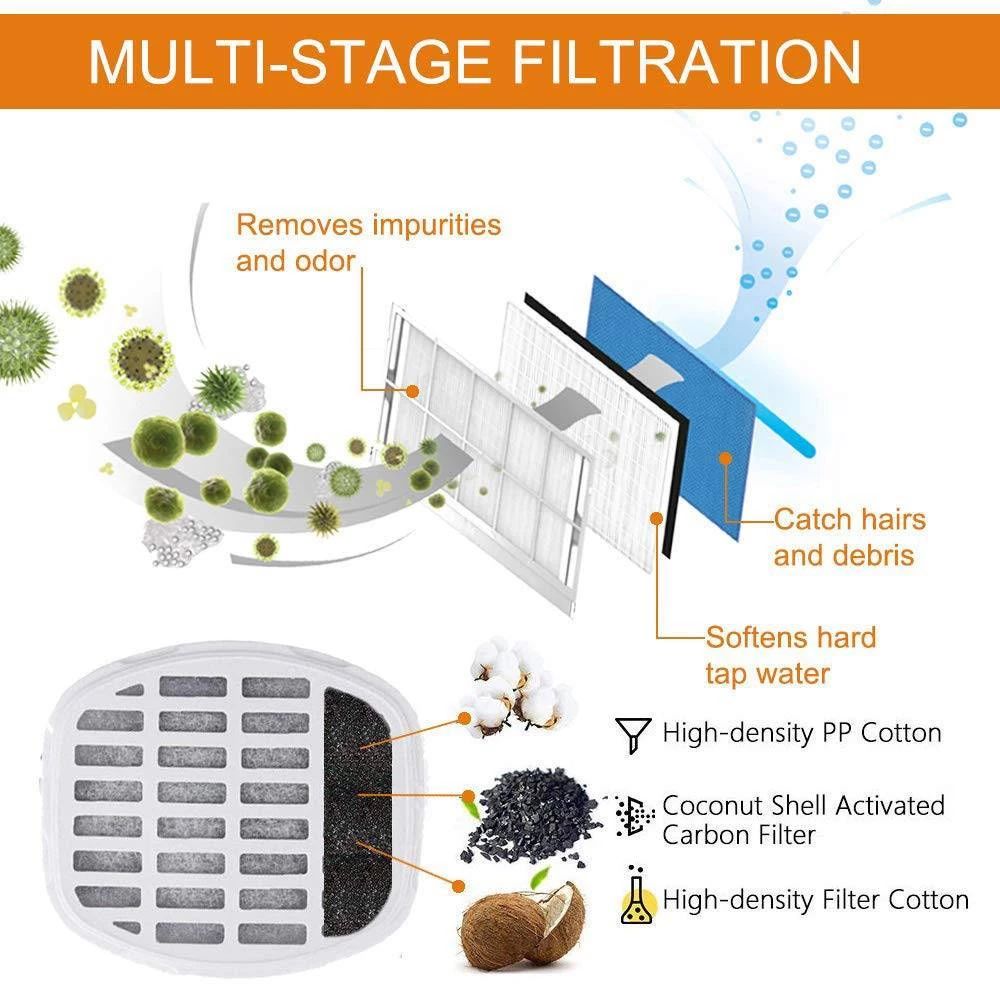 MULTI-STAGE FILTRATION

Removes impurities and odor

Catch hairs and debris

Softens hard tap water

High-density PP Cotton

Coconut Shell Activated Carbon Filter

High-density Filter Cotton